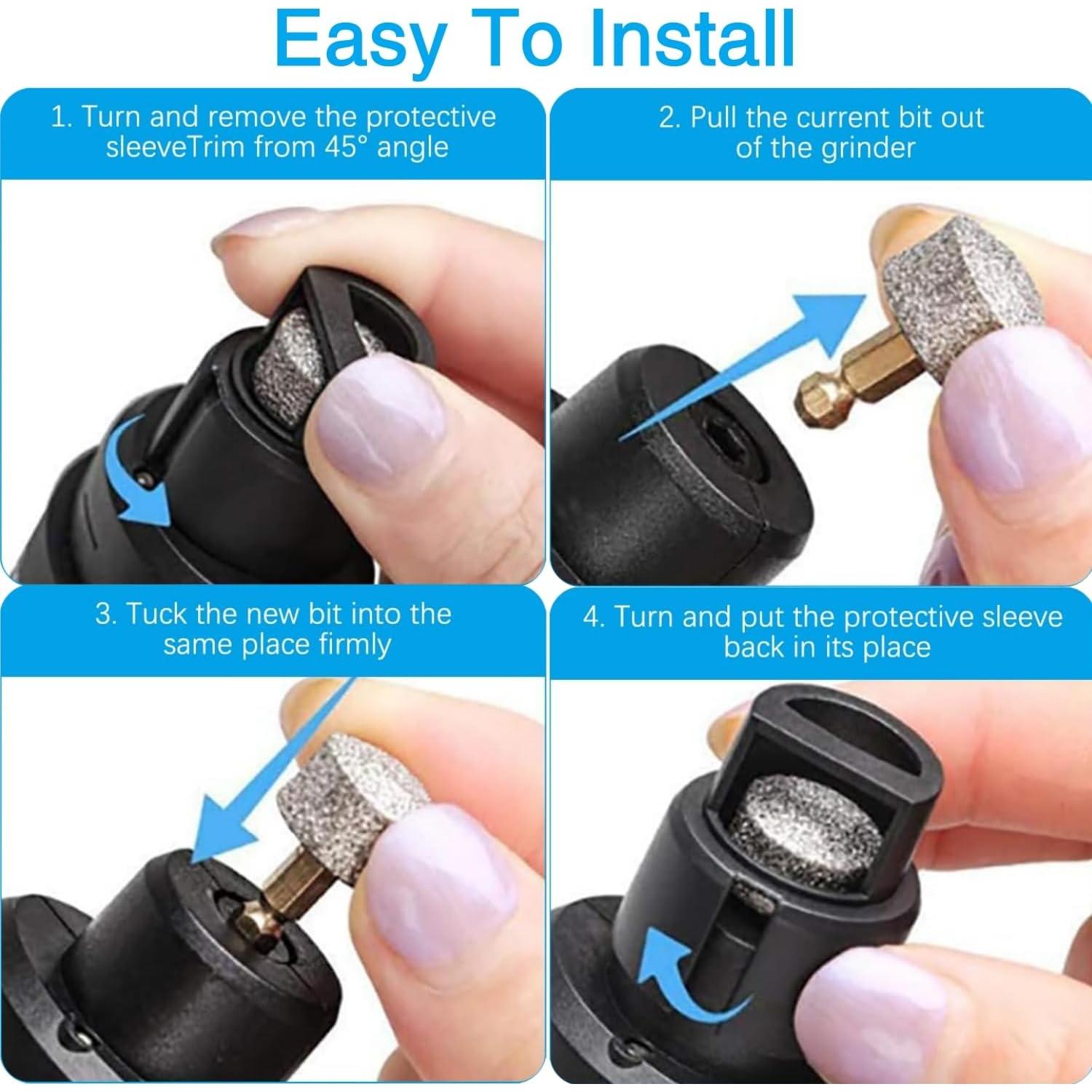 Easy To Install

1. Turn and remove the protective sleeveTrim from 45° angle

2. Pull the current bit out of the grinder

3. Tuck the new bit into the same place firmly

4. Turn and put the protective sleeve back in its place