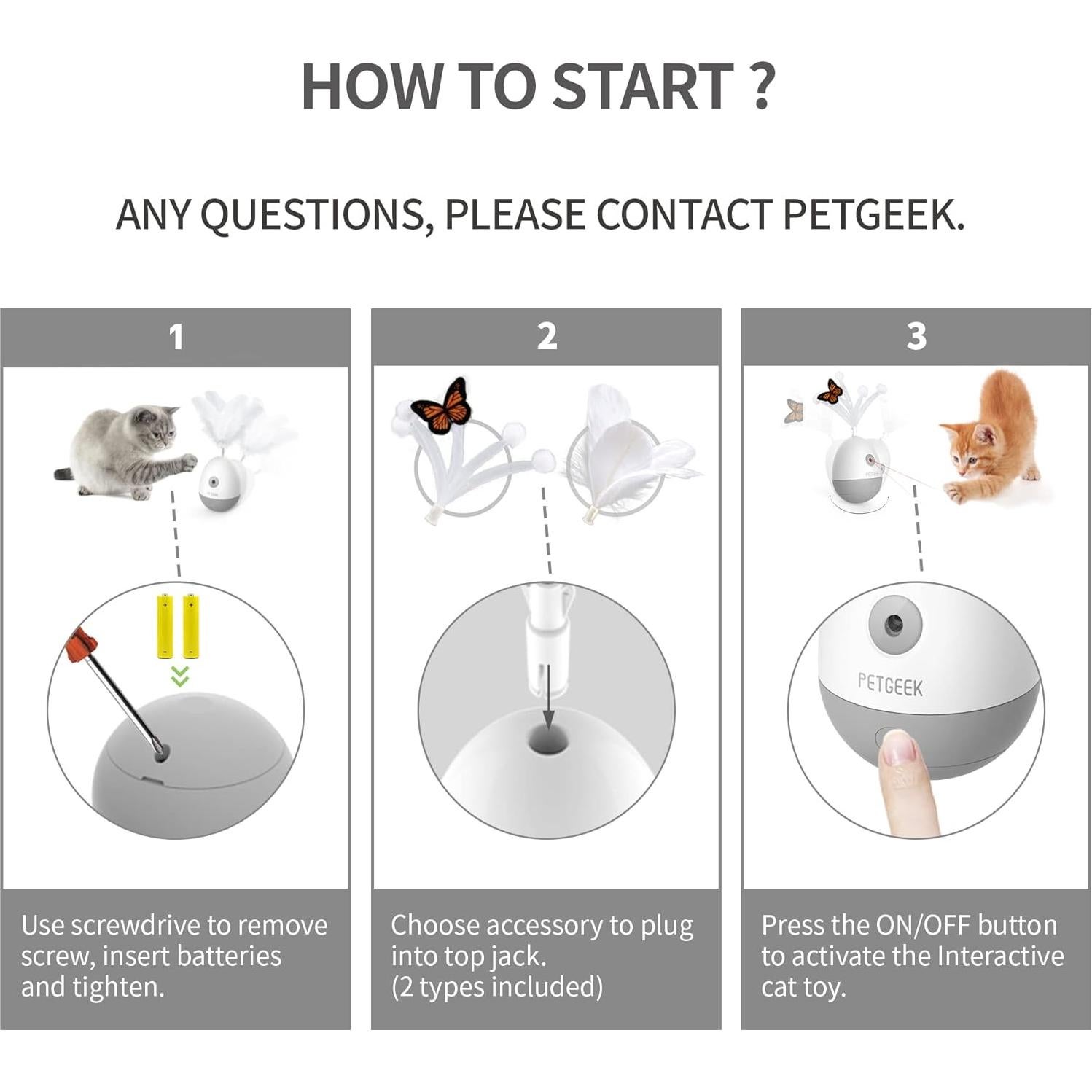 HOW TO START ?

ANY QUESTIONS, PLEASE CONTACT PETGEEK.

1

Use screwdrive to remove screw, insert batteries and tighten.

2

Choose accessory to plug into top jack.
(2 types included)

3

PETGEEK

Press the ON/OFF button to activate the Interactive cat toy.