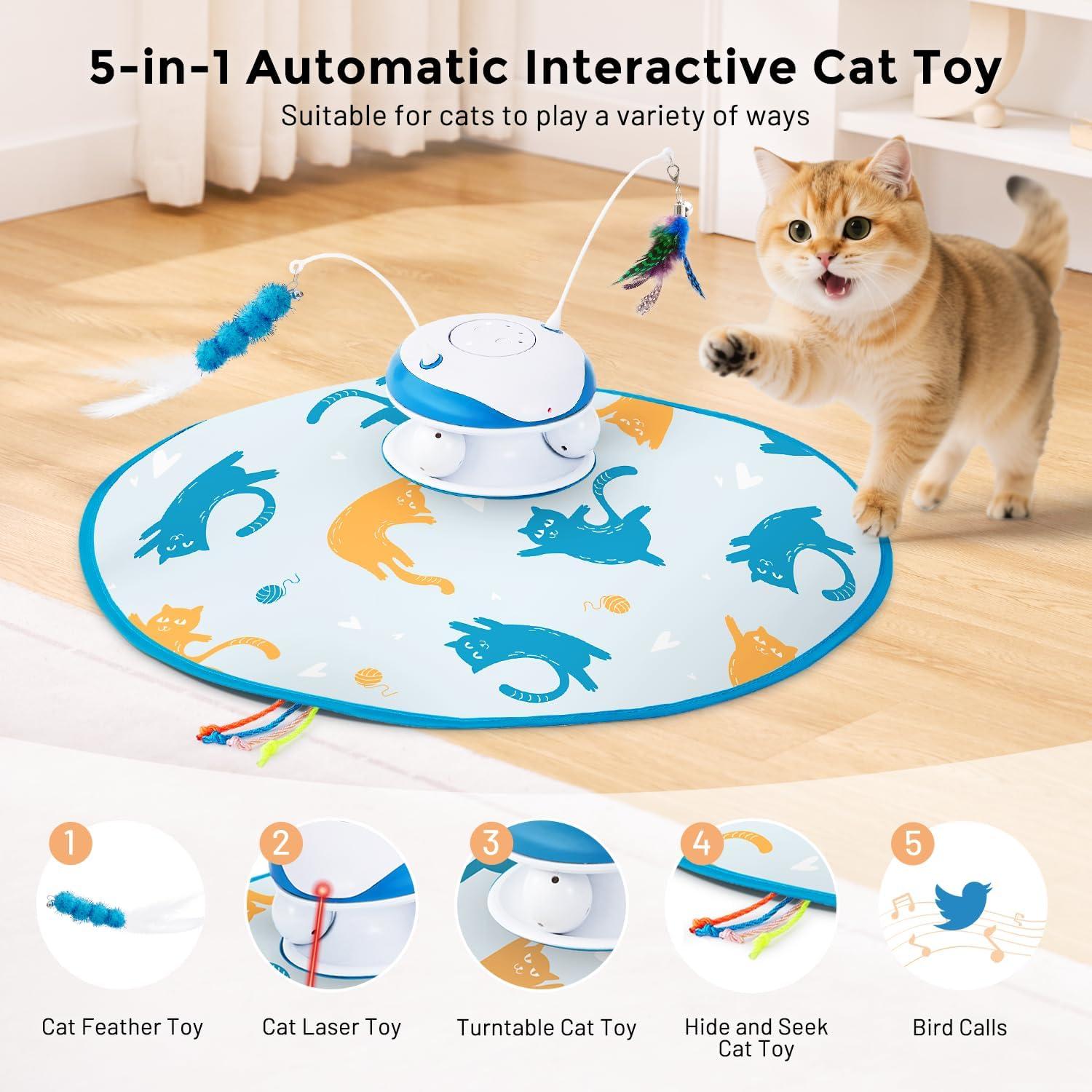 5-in-1 Automatic Interactive Cat Toy

Suitable for cats to play a variety of ways

1
Cat Feather Toy

2
Cat Laser Toy

3
Turntable Cat Toy

4
Hide and Seek Cat Toy

5
Bird Calls