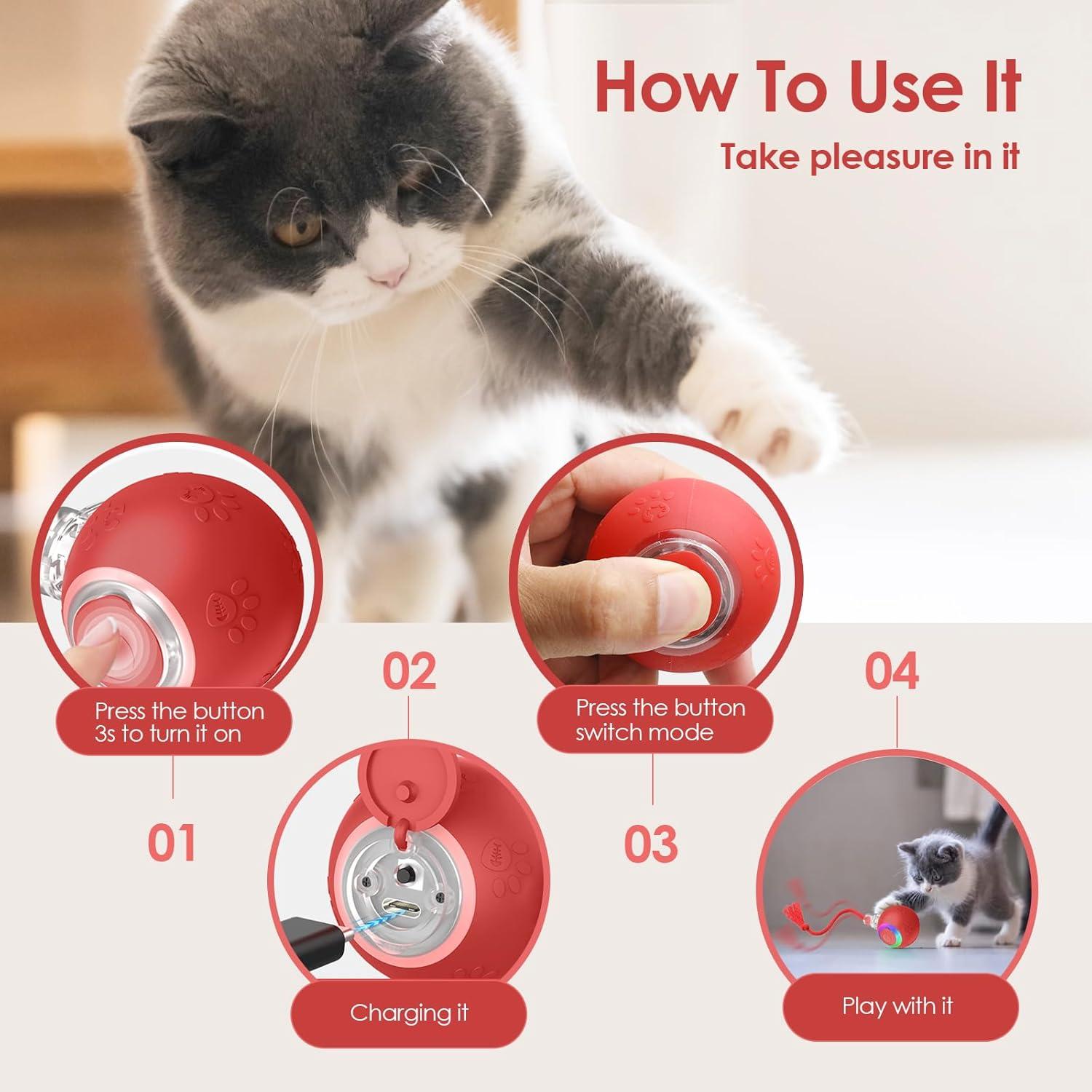 How To Use It
Take pleasure in it

Press the button 3s to turn it on
01

02
Charging it

Press the button switch mode
03

04
Play with it