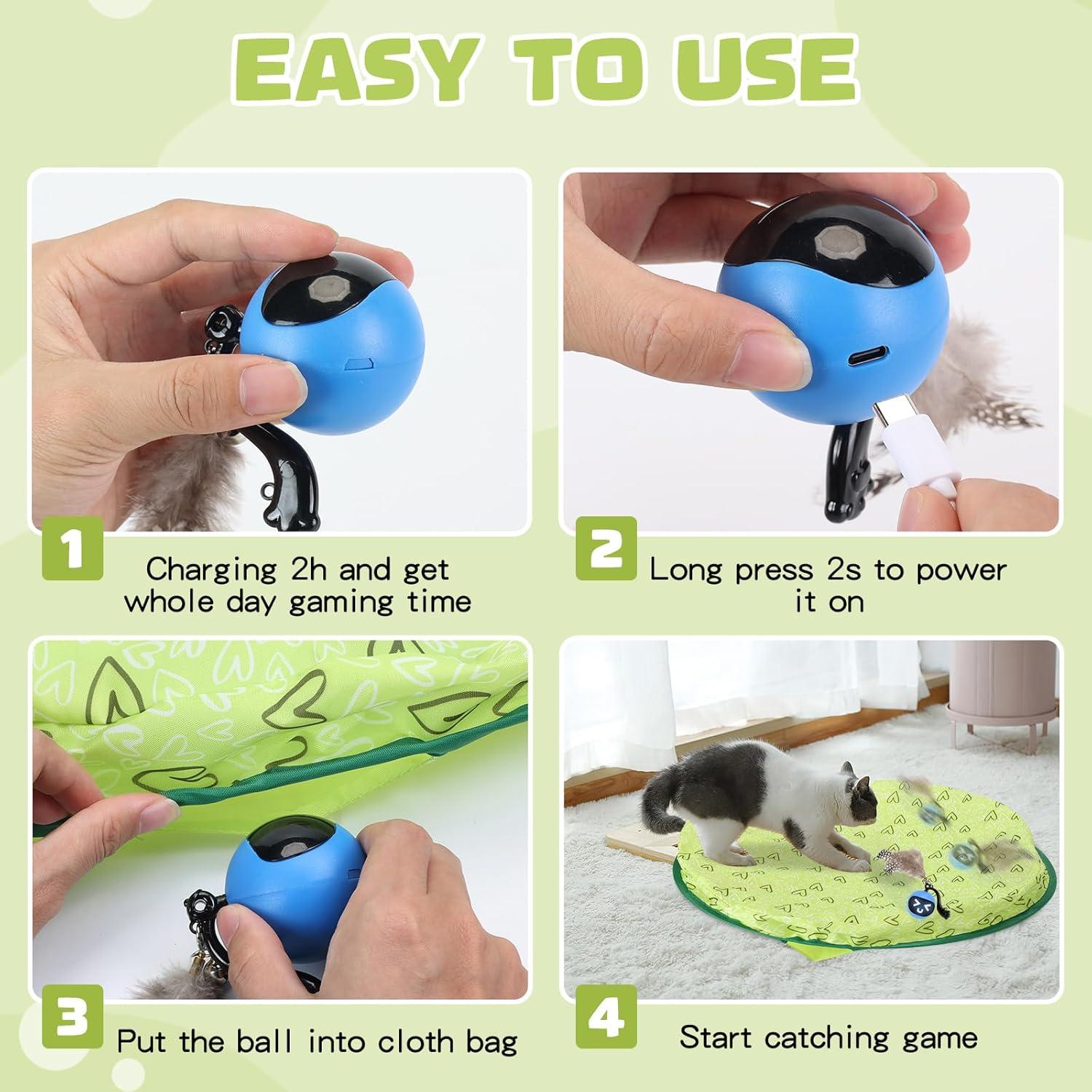 EASY TO USE

1
Charging 2h and get whole day gaming time

2
Long press 2s to power it on

3
Put the ball into cloth bag

4
Start catching game