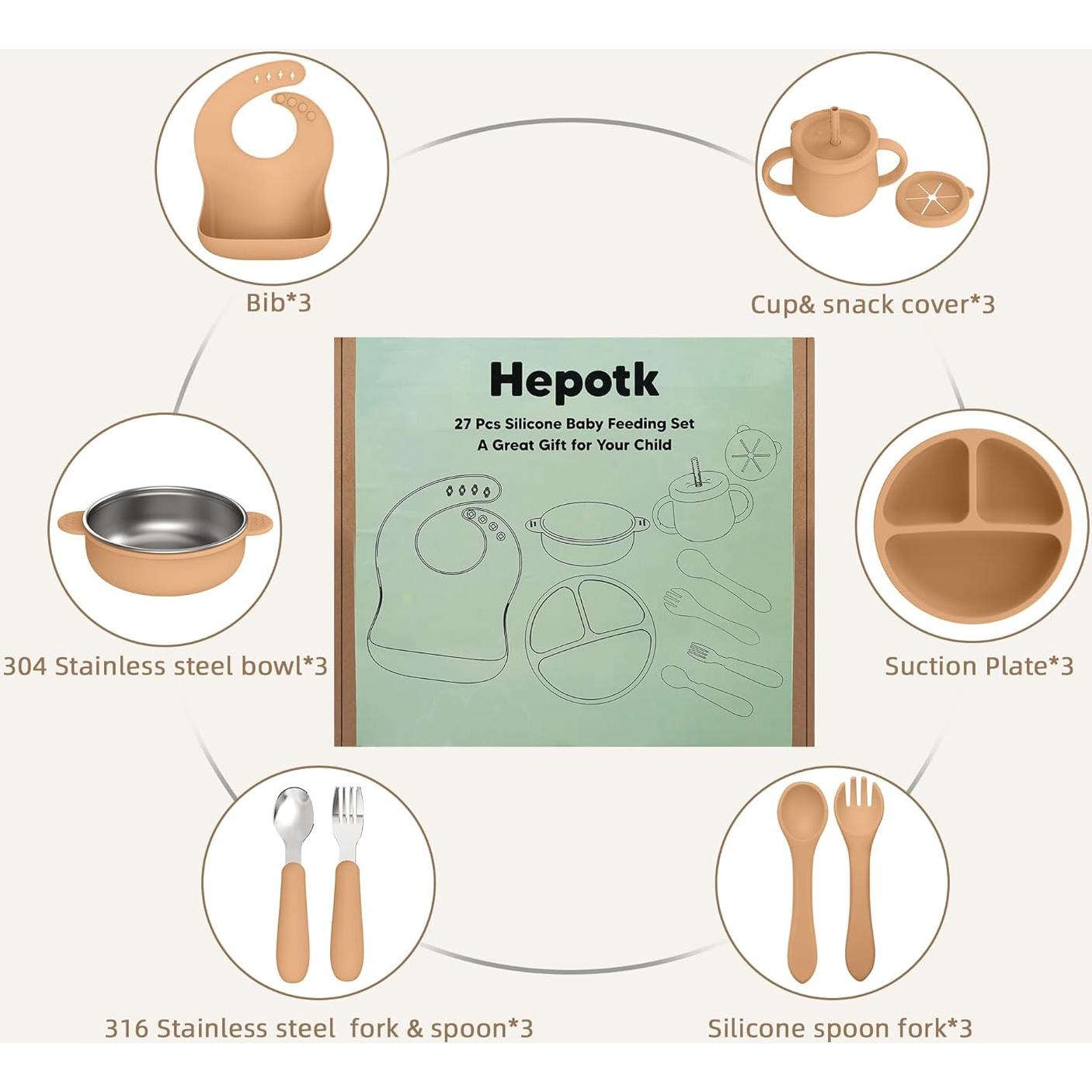 Bib*3

Cup& snack cover*3

Hepotk

27 Pcs Silicone Baby Feeding Set
A Great Gift for Your Child

304 Stainless steel bowl*3

Suction Plate*3

316 Stainless steel fork & spoon*3

Silicone spoon fork*3