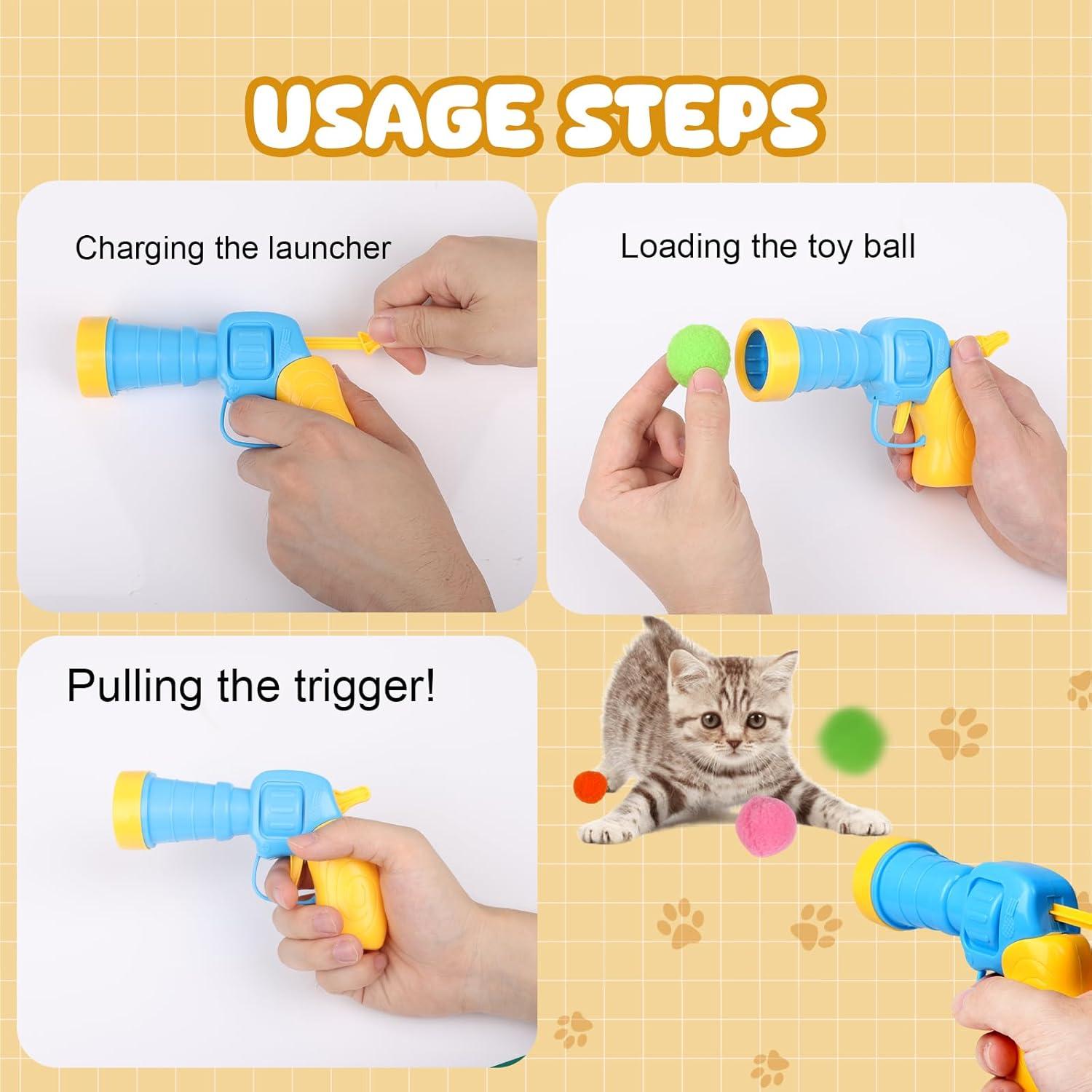 USAGE STEPS

Charging the launcher

Loading the toy ball

Pulling the trigger!