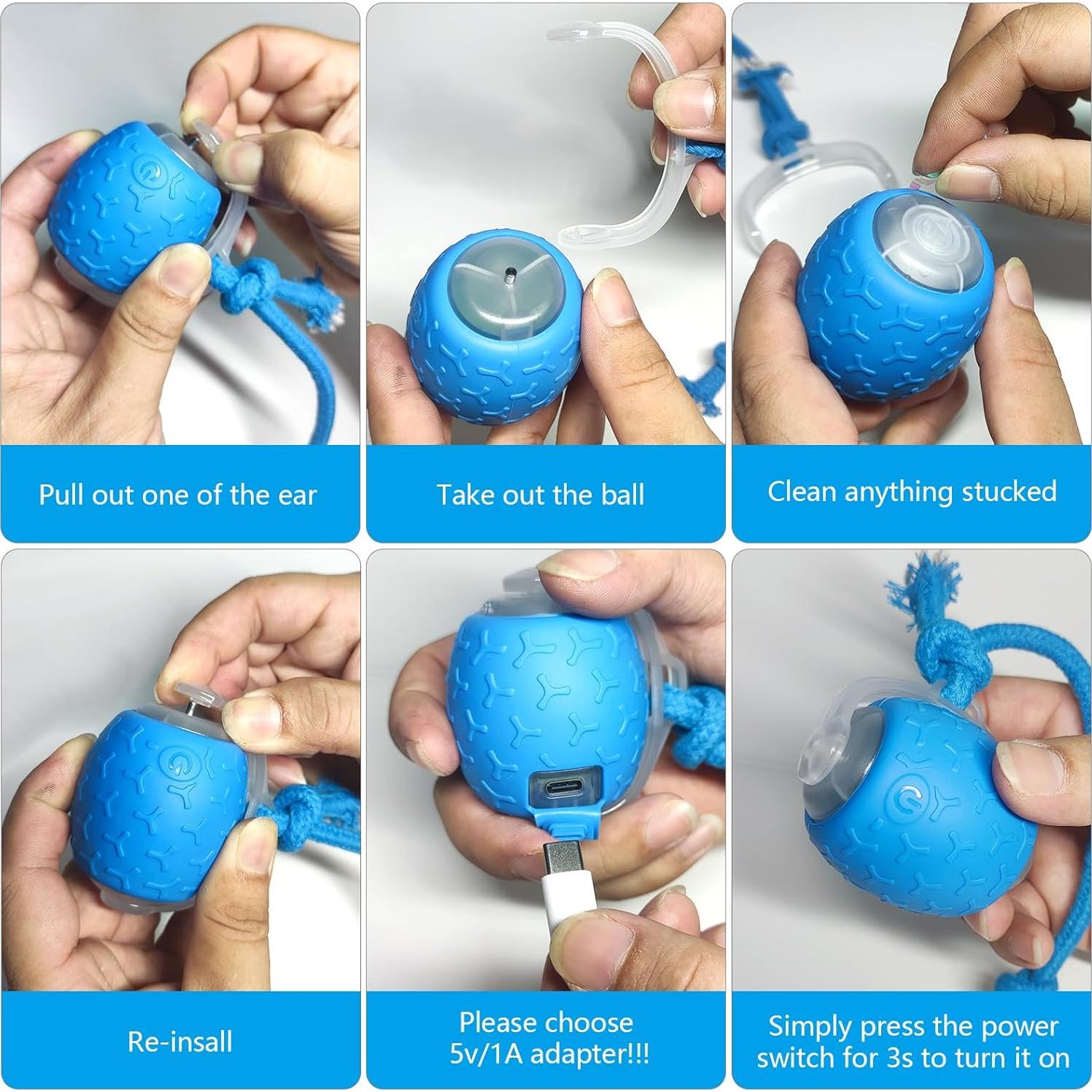 Pull out one of the ear

Take out the ball

Clean anything stucked

Re-insall

Please choose 5v/1A adapter!!!

Simply press the power switch for 3s to turn it on