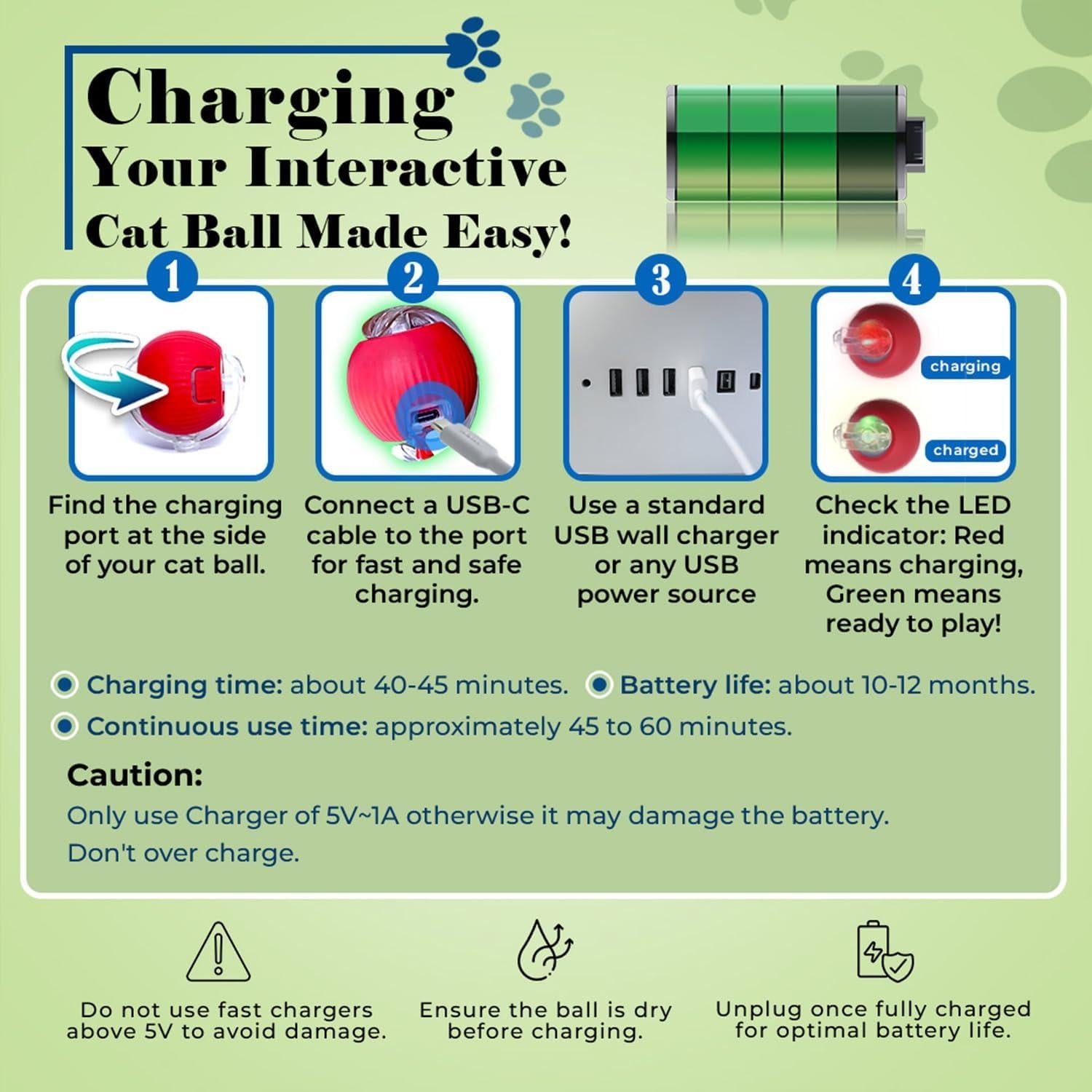 Charging Your Interactive Cat Ball Made Easy!

1

Find the charging port at the side of your cat ball.

2

Connect a USB-C cable to the port for fast and safe charging.

3

Use a standard USB wall charger or any USB power source

4

charging

charged

Check the LED indicator: Red means charging, Green means ready to play!

Charging time: about 40-45 minutes.

Battery life: about 10-12 months.

Continuous use time: approximately 45 to 60 minutes.

Caution:

Only use Charger of 5V~1A otherwise it may damage the battery.

Don't over charge.

Do not use fast chargers above 5V to avoid damage.

Ensure the ball is dry before charging.

Unplug once fully charged for optimal battery life.