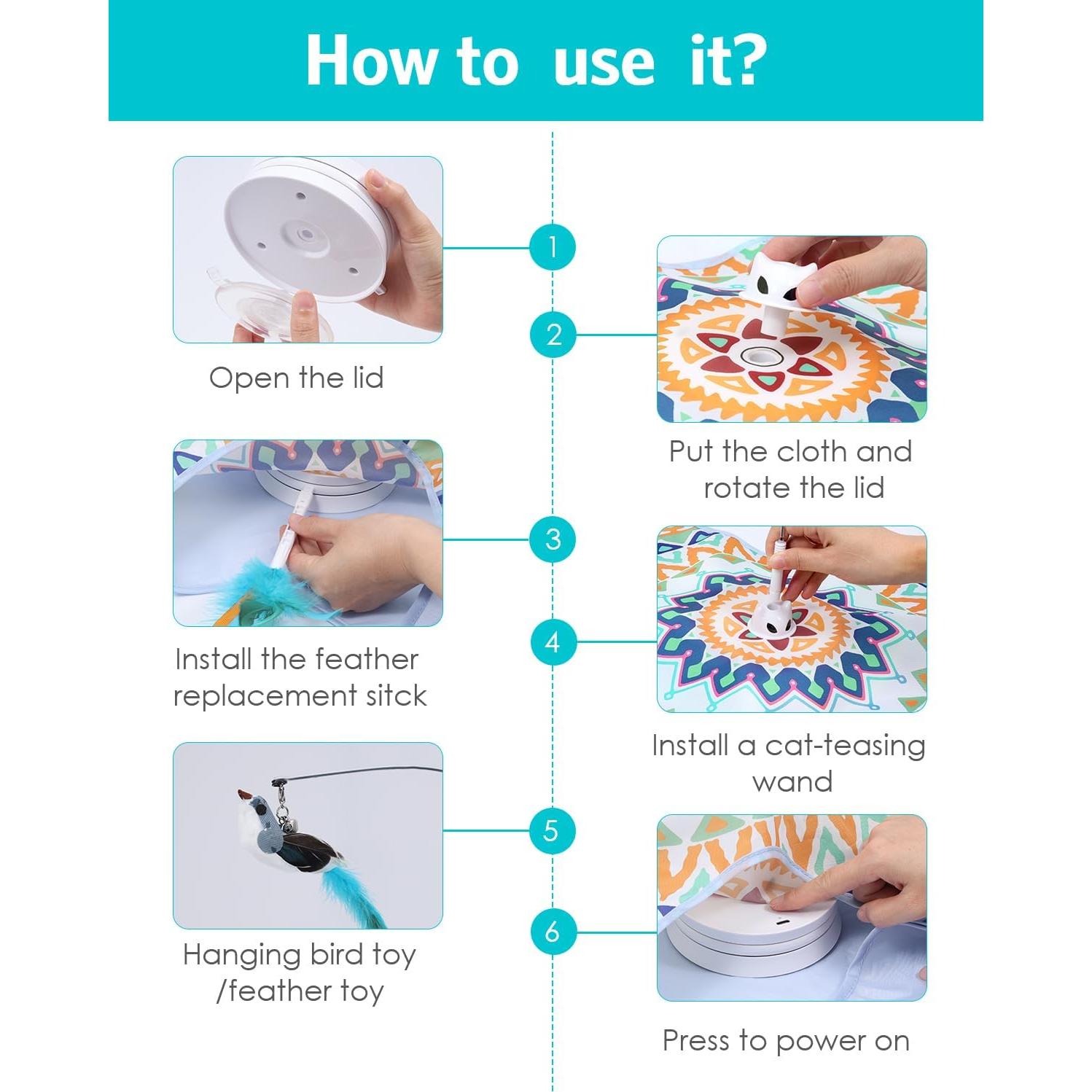 How to use it?

1

Open the lid

2

Put the cloth and rotate the lid

3

Install the feather replacement sitck

4

Install a cat-teasing wand

5

Hanging bird toy /feather toy

6

Press to power on