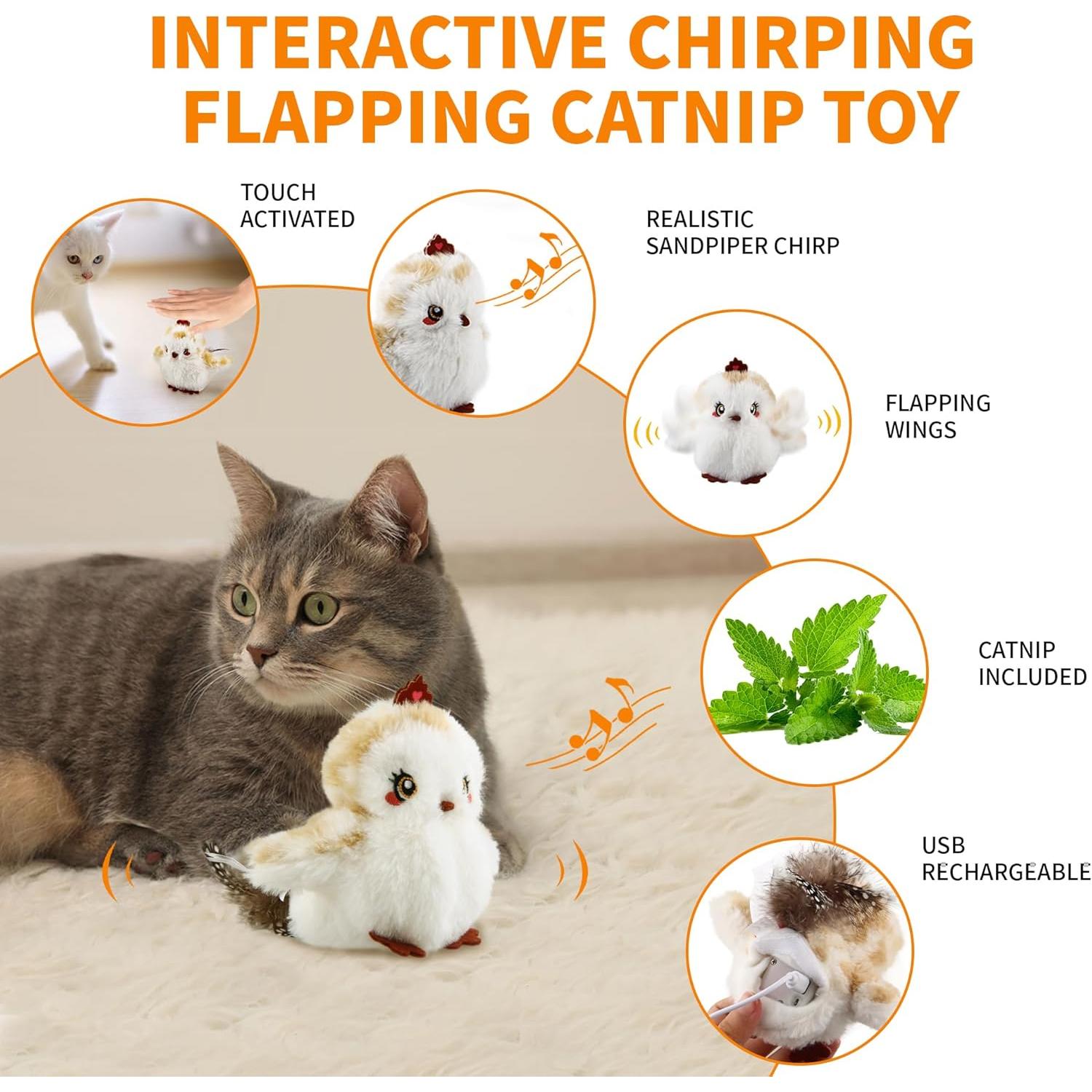 INTERACTIVE CHIRPING FLAPPING CATNIP TOY

TOUCH ACTIVATED

REALISTIC SANDPIPER CHIRP

FLAPPING WINGS

CATNIP INCLUDED

USB RECHARGEABLE