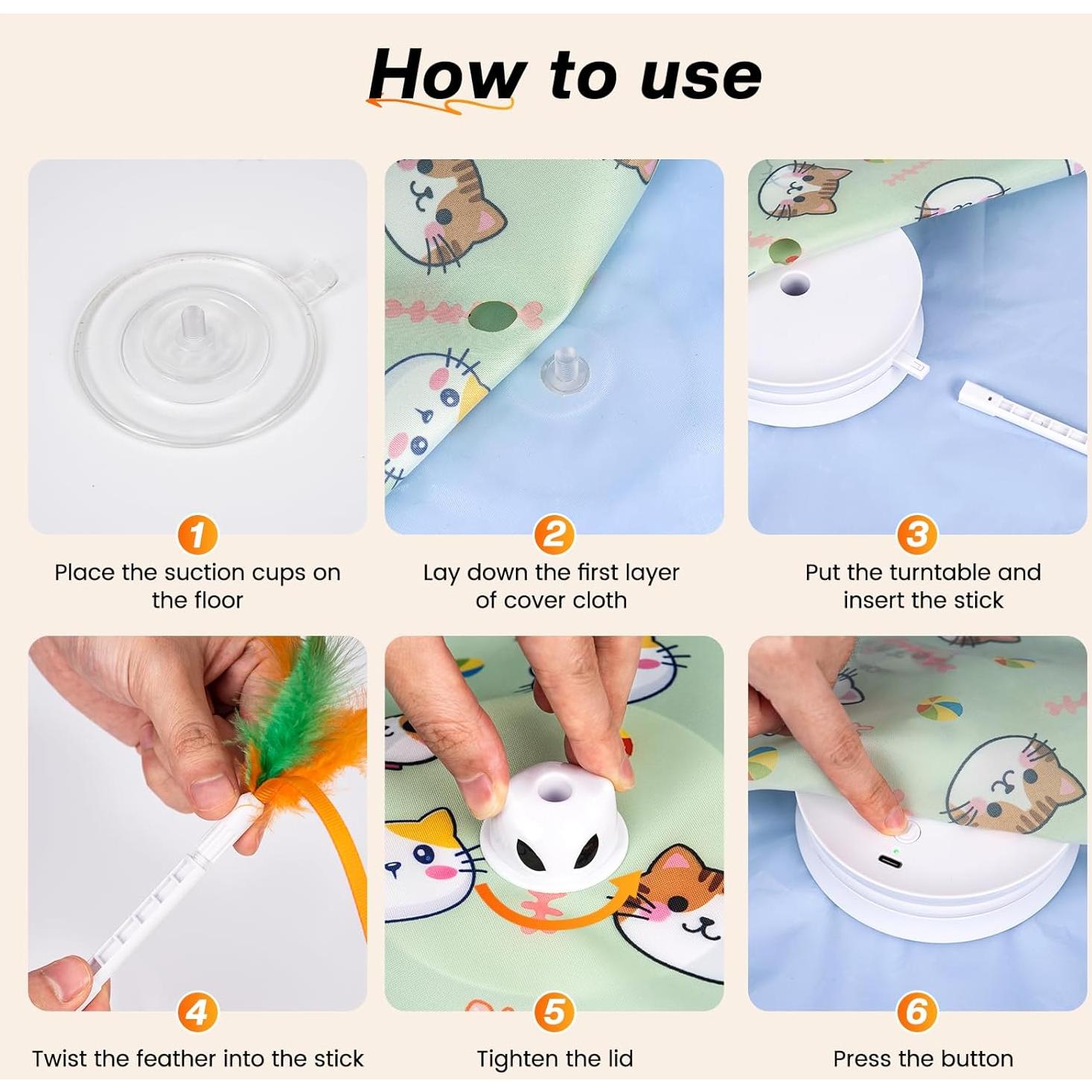 How to use

1
Place the suction cups on the floor

2
Lay down the first layer of cover cloth

3
Put the turntable and insert the stick

4
Twist the feather into the stick

5
Tighten the lid

6
Press the button