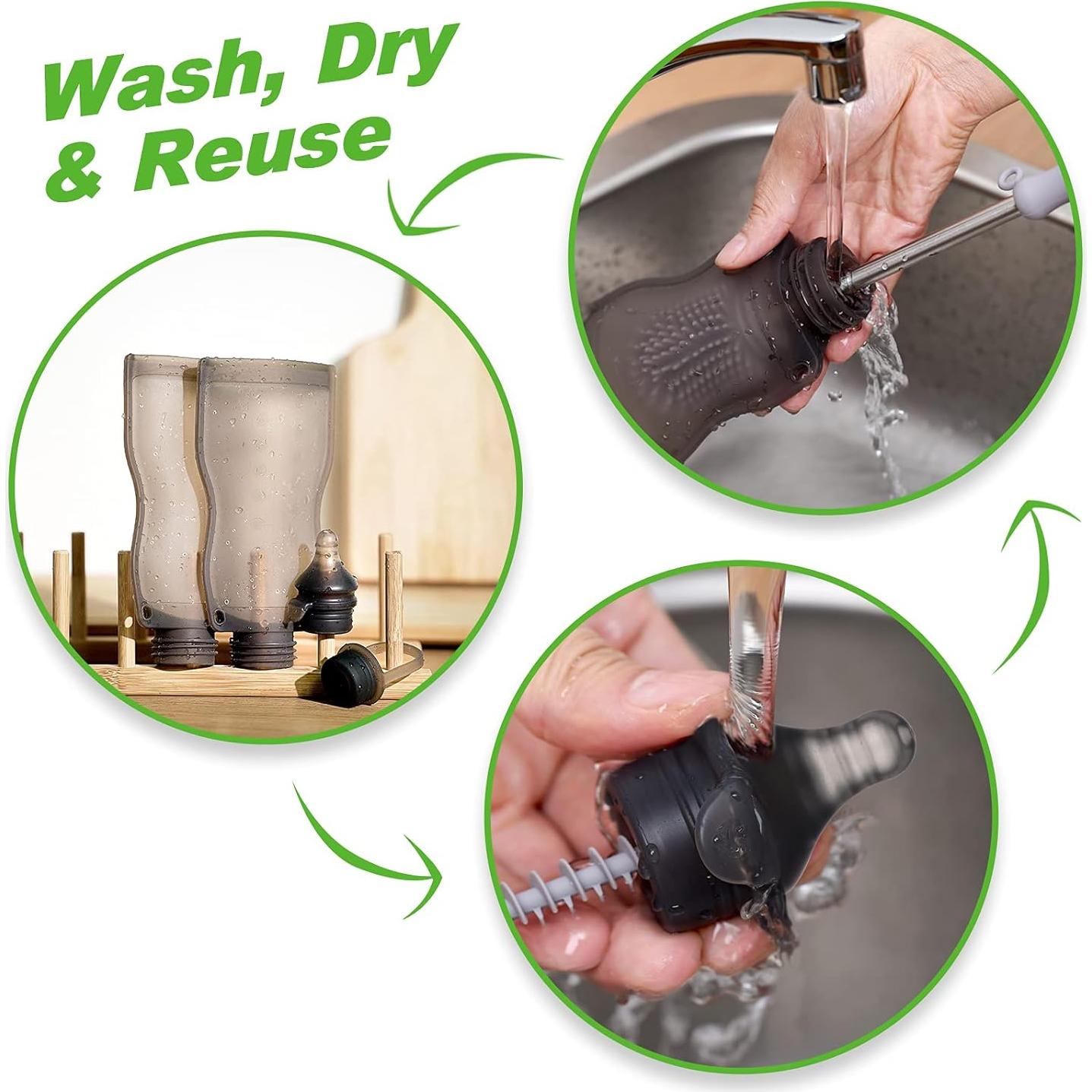 Wash, Dry & Reuse