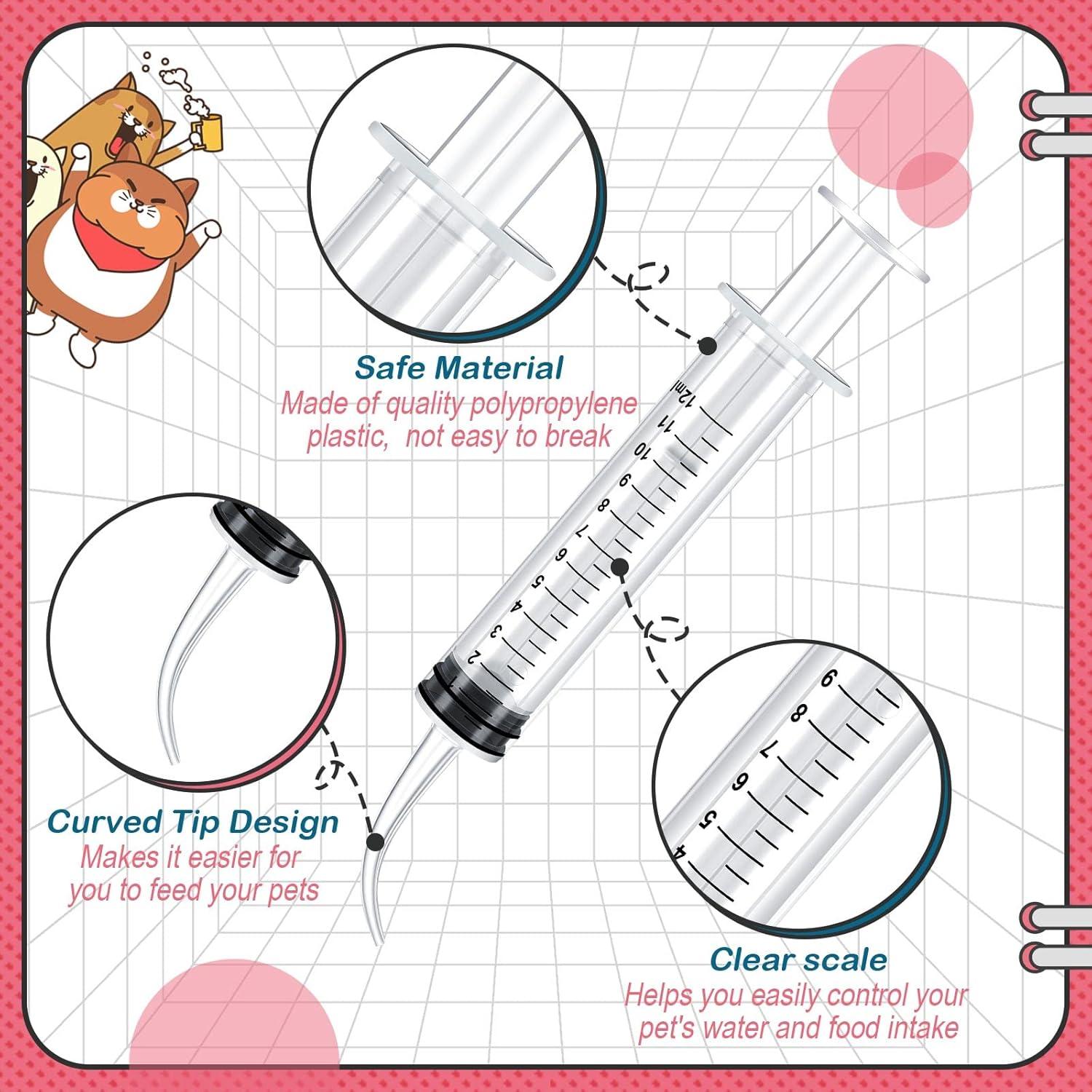 Safe Material
Made of quality polypropylene plastic, not easy to break

12ml
11
10
9
8
7
6
5
4
3
2

Curved Tip Design
Makes it easier for you to feed your pets

9
8
7
6
5
4

Clear scale
Helps you easily control your pet's water and food intake