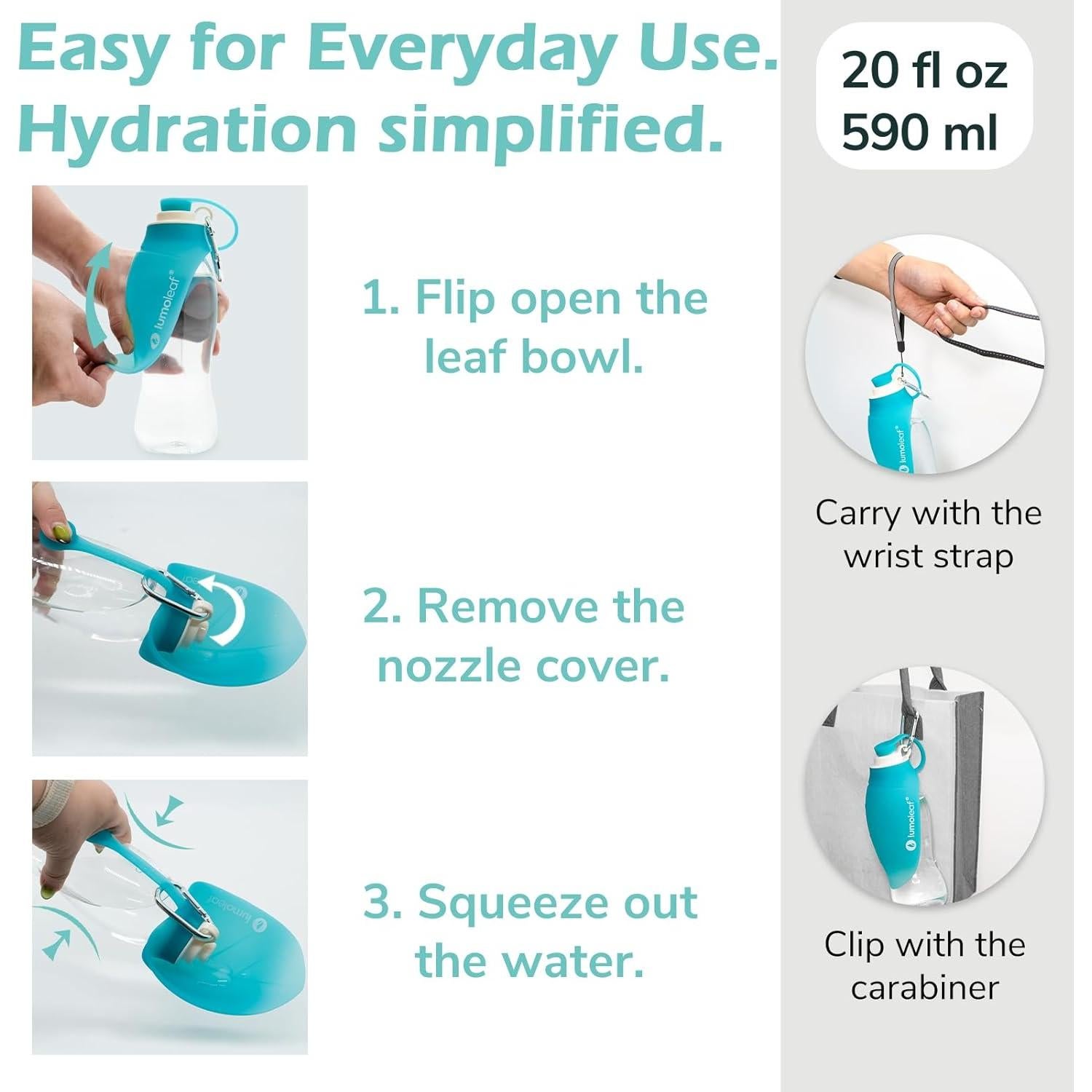 Easy for Everyday Use.
Hydration simplified.

20 fl oz
590 ml

lumoleaf®

1. Flip open the leaf bowl.

2. Remove the nozzle cover.

lumoleaf

3. Squeeze out the water.

lumoleaf®

Carry with the wrist strap

lumoleaf®

Clip with the carabiner