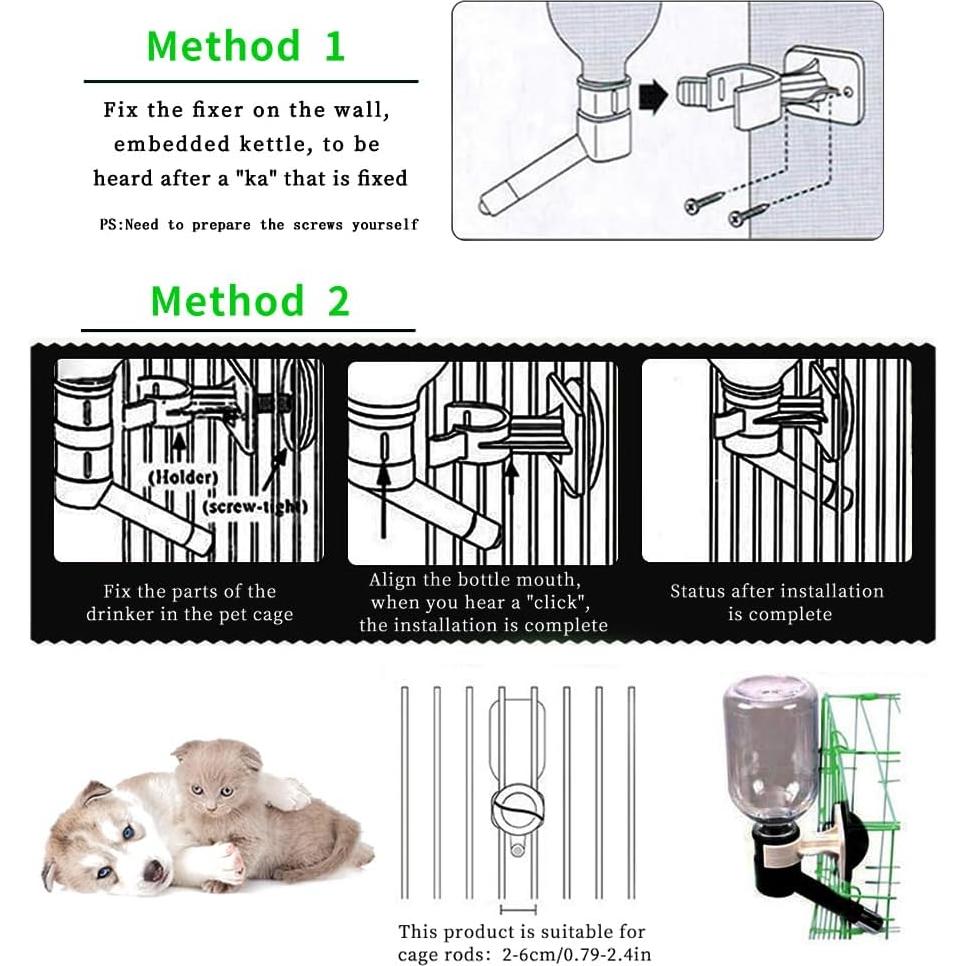 Method 1

Fix the fixer on the wall, embedded kettle, to be heard after a "ka" that is fixed

PS:Need to prepare the screws yourself

Method 2

(Holder)

(screw-tight)

Fix the parts of the drinker in the pet cage

Align the bottle mouth, when you hear a "click", the installation is complete

Status after installation is complete

This product is suitable for cage rods: 2-6cm/0.79-2.4in