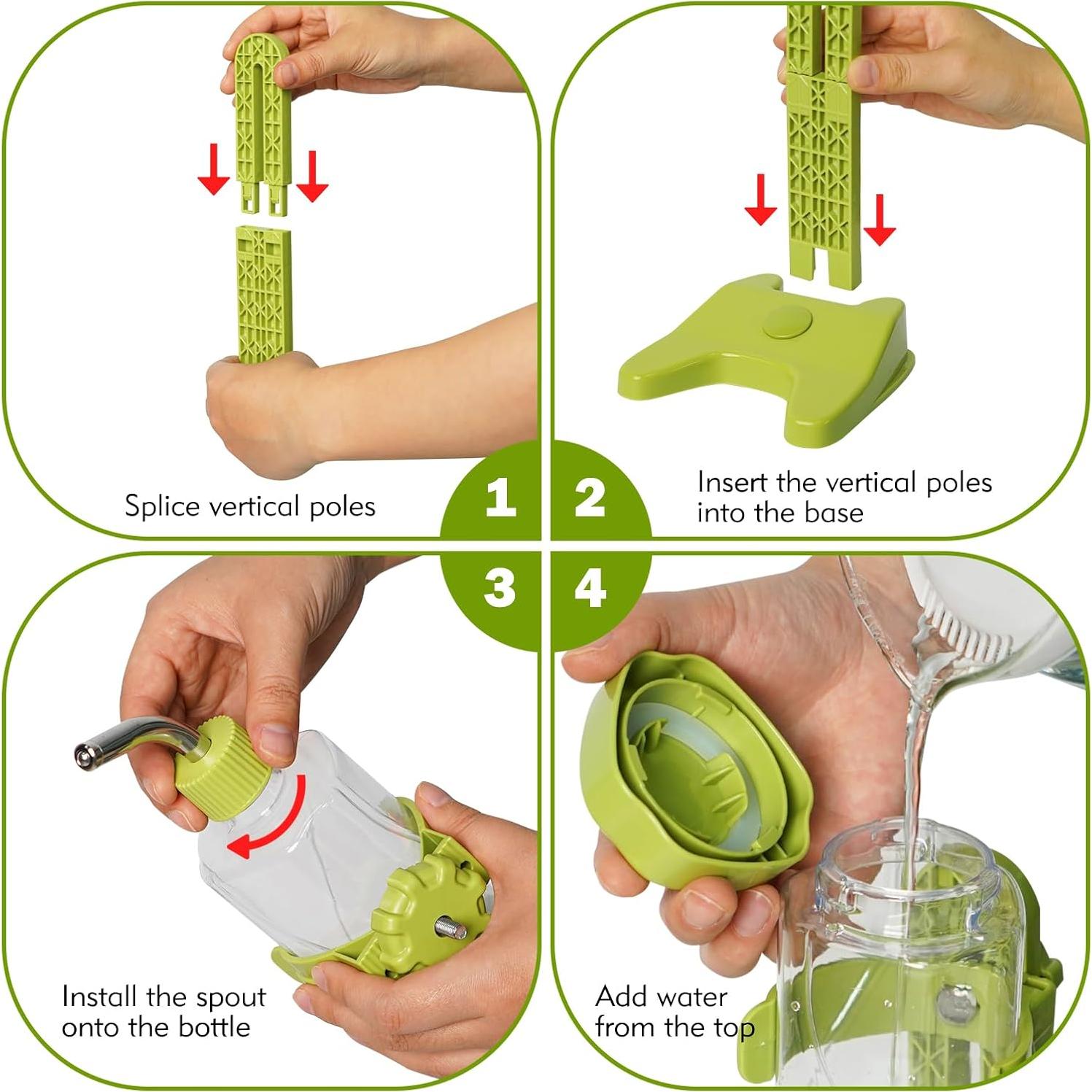 Splice vertical poles

1

2

Insert the vertical poles into the base

3

4

Install the spout onto the bottle

Add water from the top