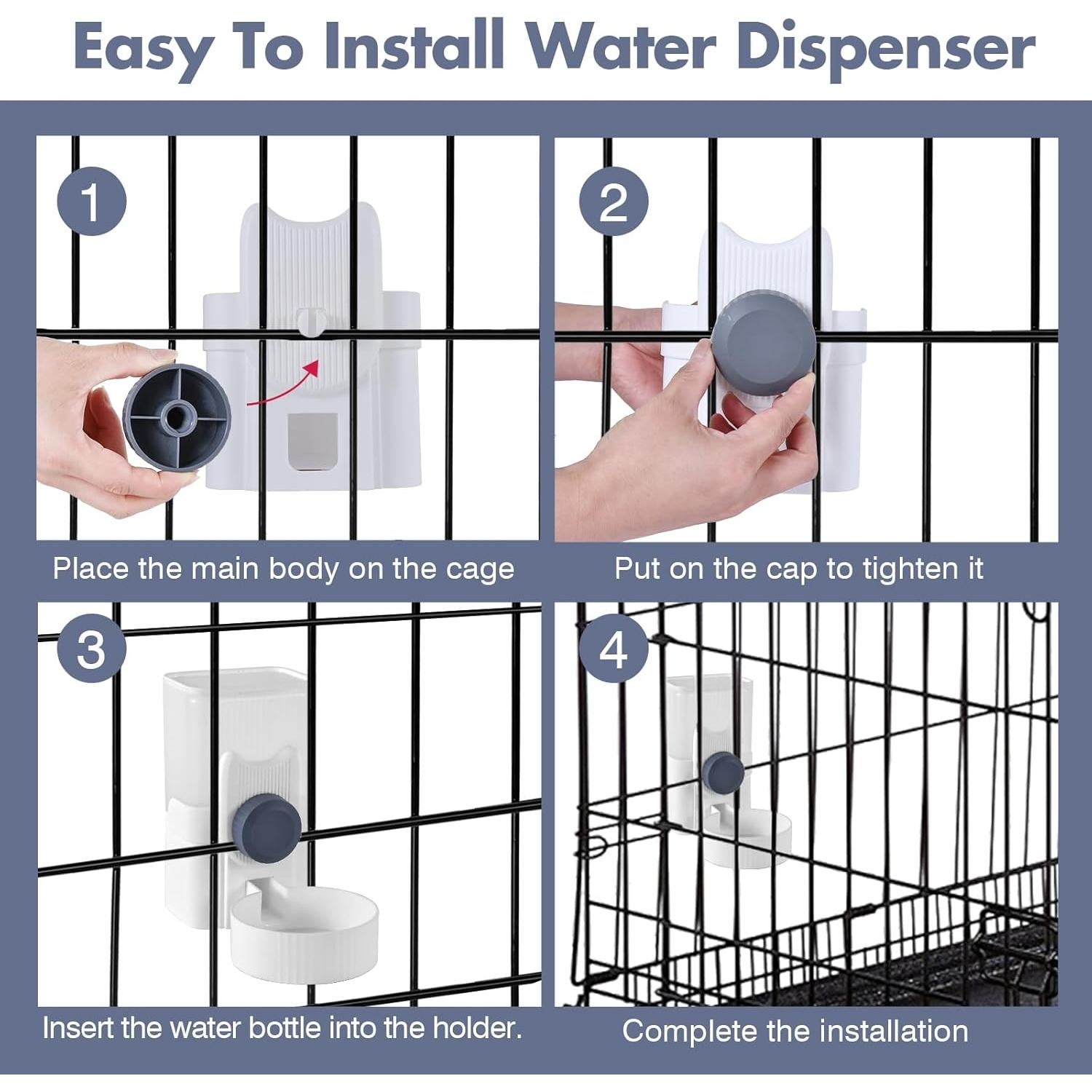 Easy To Install Water Dispenser

1

Place the main body on the cage

2

Put on the cap to tighten it

3

Insert the water bottle into the holder.

4

Complete the installation