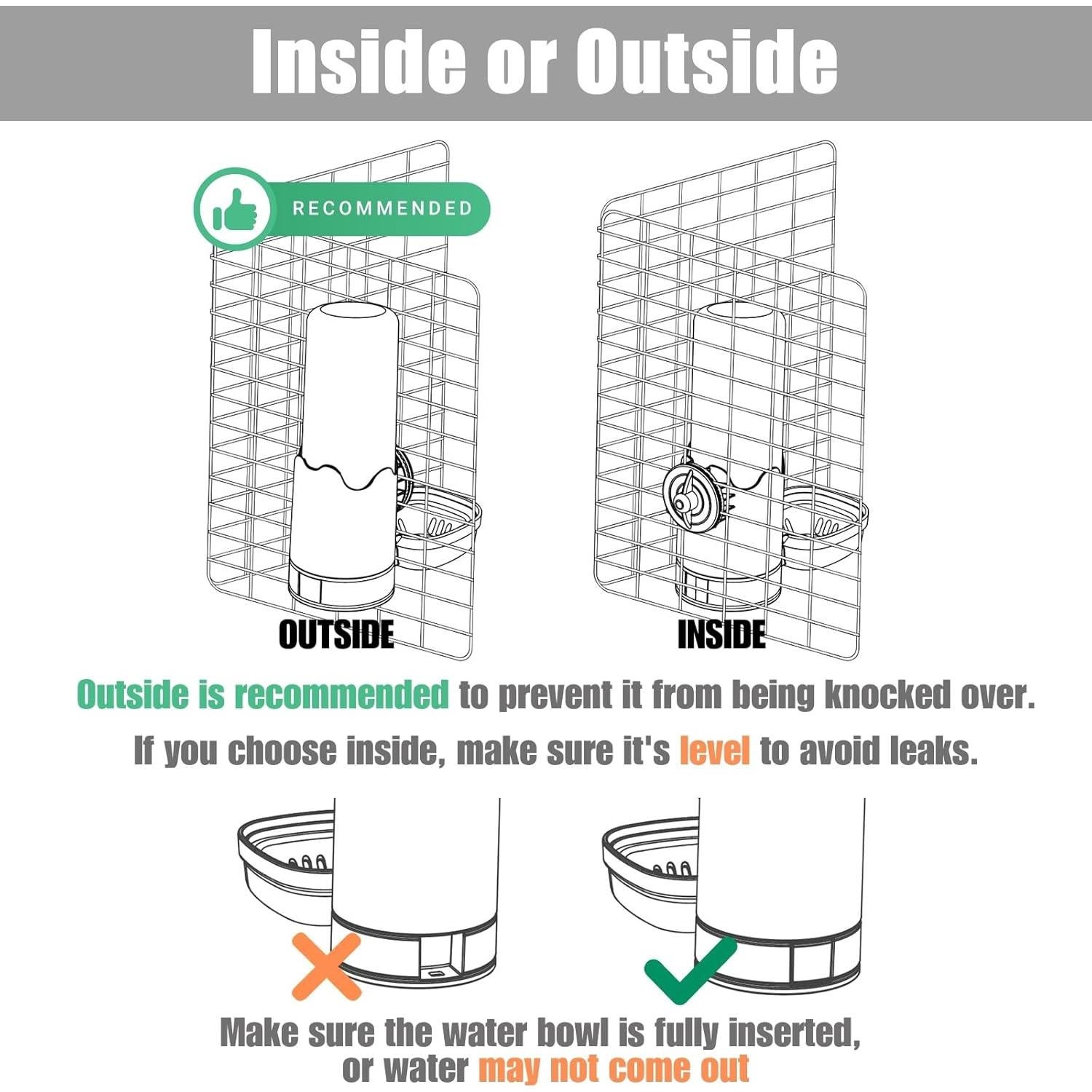 Inside or Outside

RECOMMENDED

OUTSIDE

INSIDE

Outside is recommended to prevent it from being knocked over.

If you choose inside, make sure it's level to avoid leaks.

Make sure the water bowl is fully inserted, or water may not come out