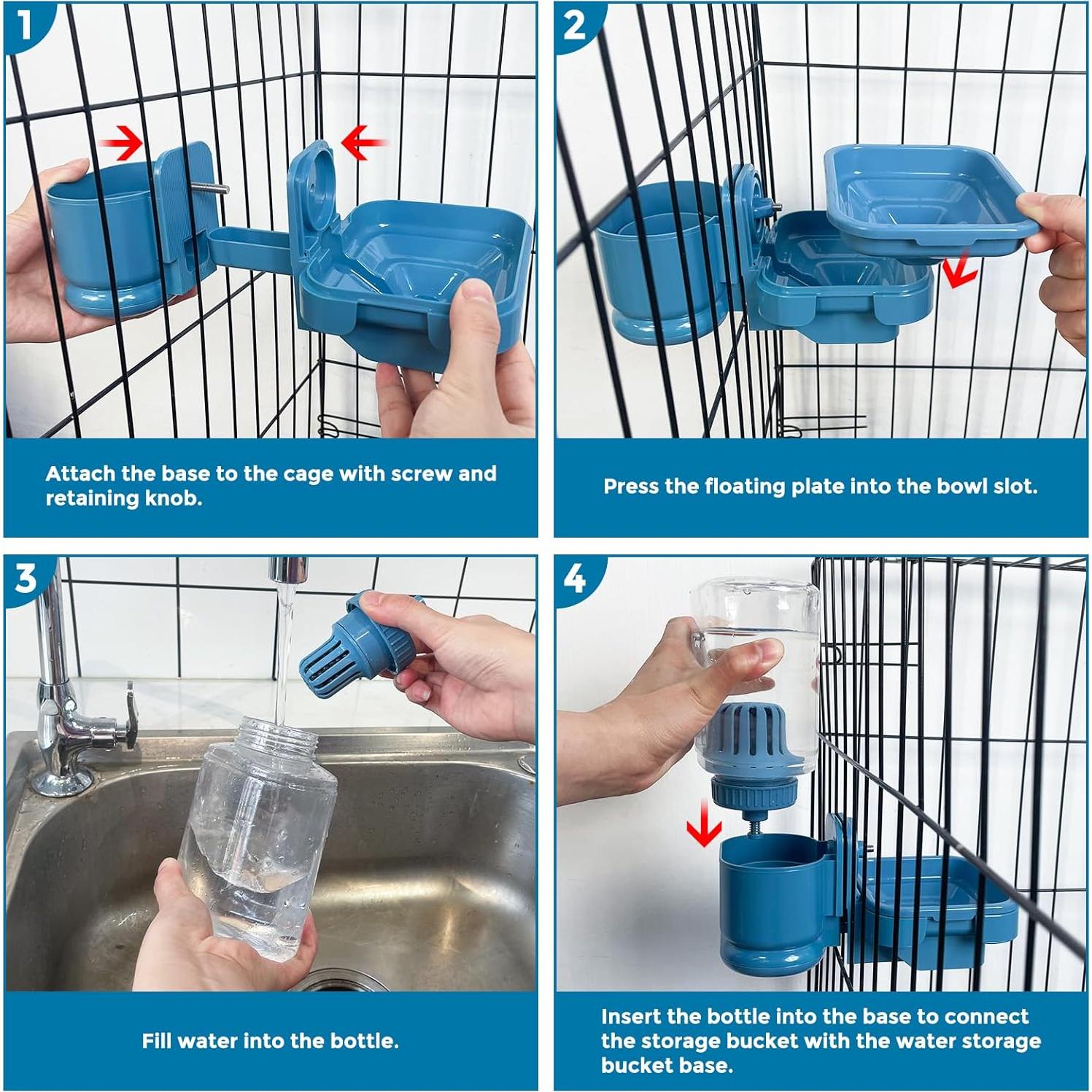 1

Attach the base to the cage with screw and retaining knob.

2

Press the floating plate into the bowl slot.

3

Fill water into the bottle.

4

Insert the bottle into the base to connect the storage bucket with the water storage bucket base.