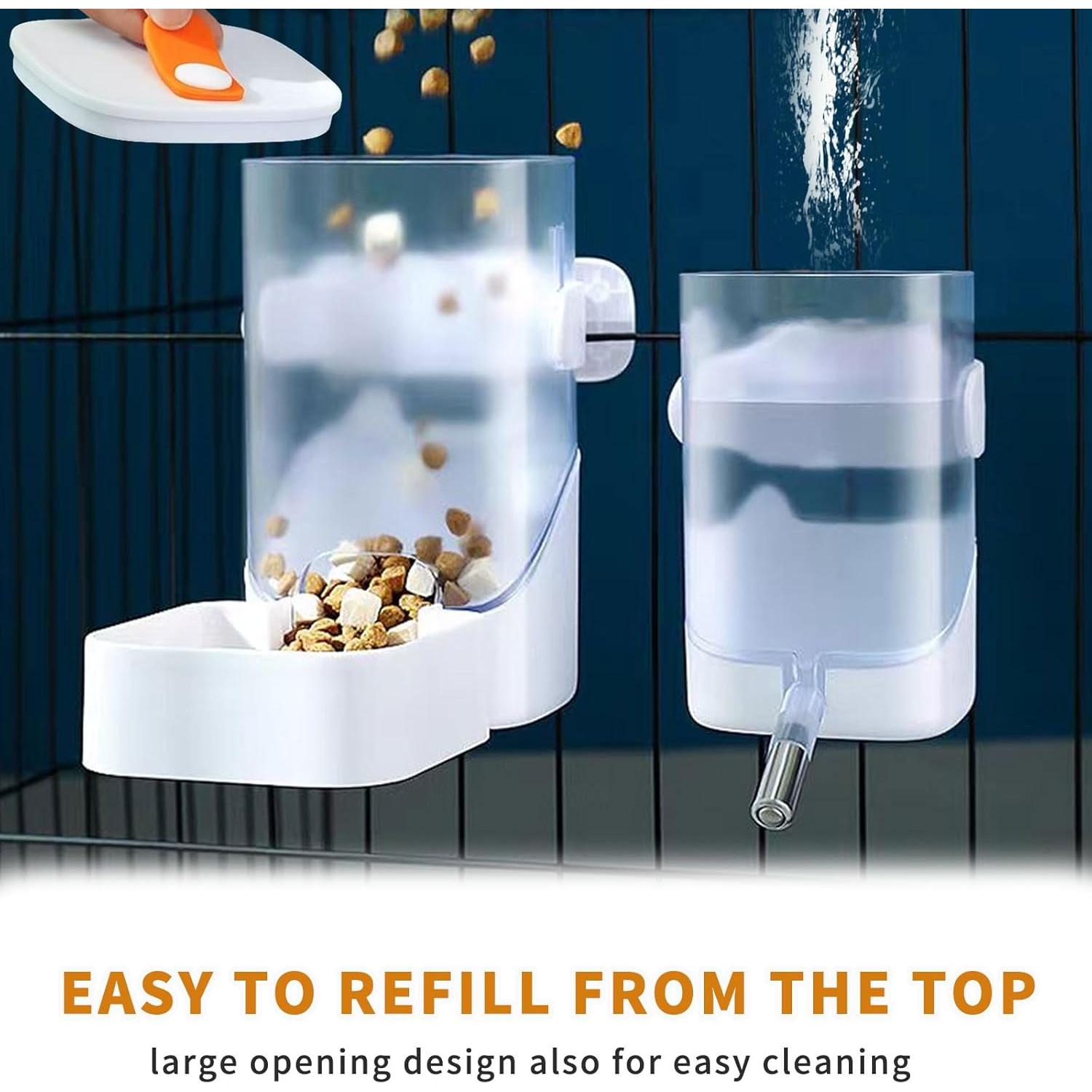 EASY TO REFILL FROM THE TOP

large opening design also for easy cleaning