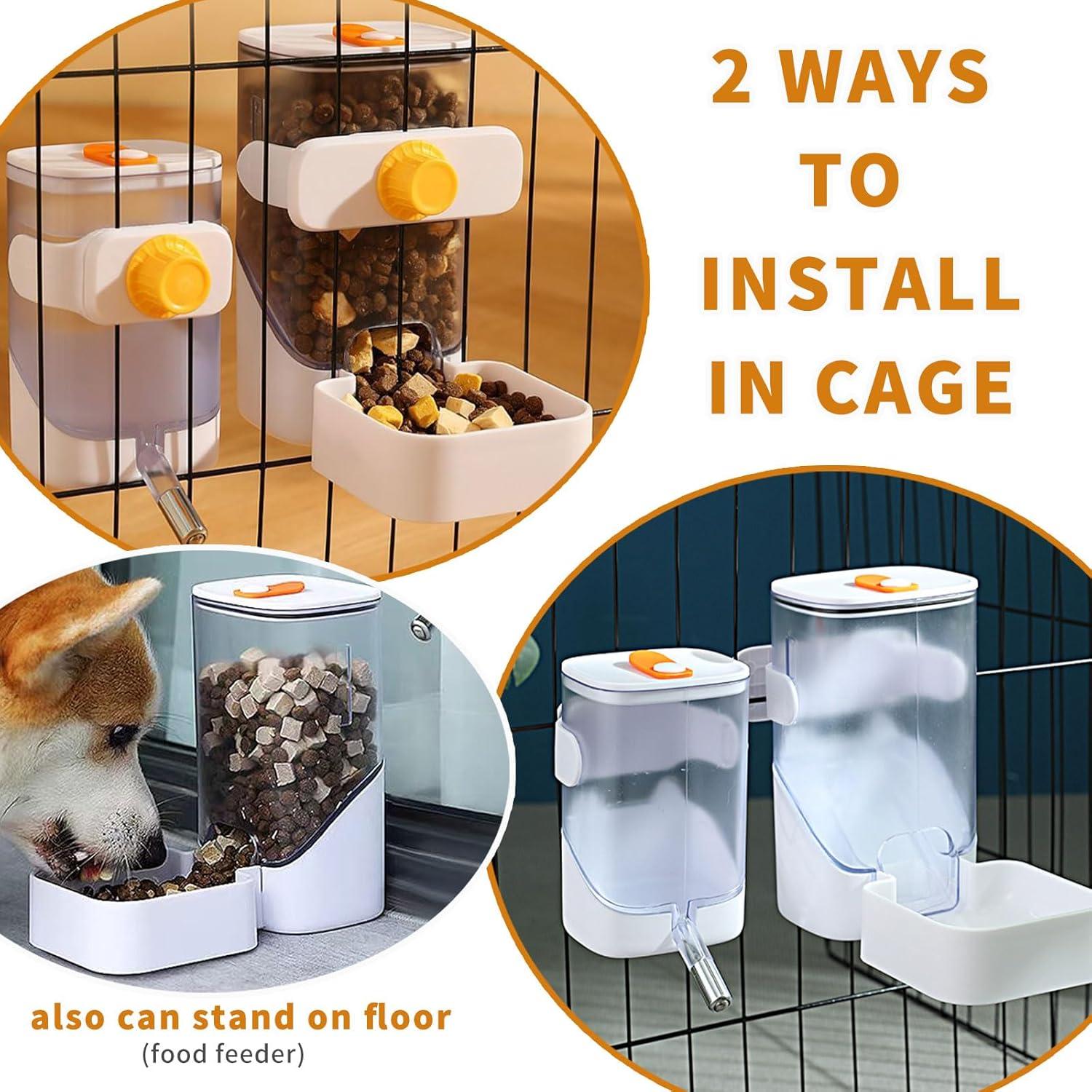 2 WAYS TO INSTALL IN CAGE

also can stand on floor
(food feeder)