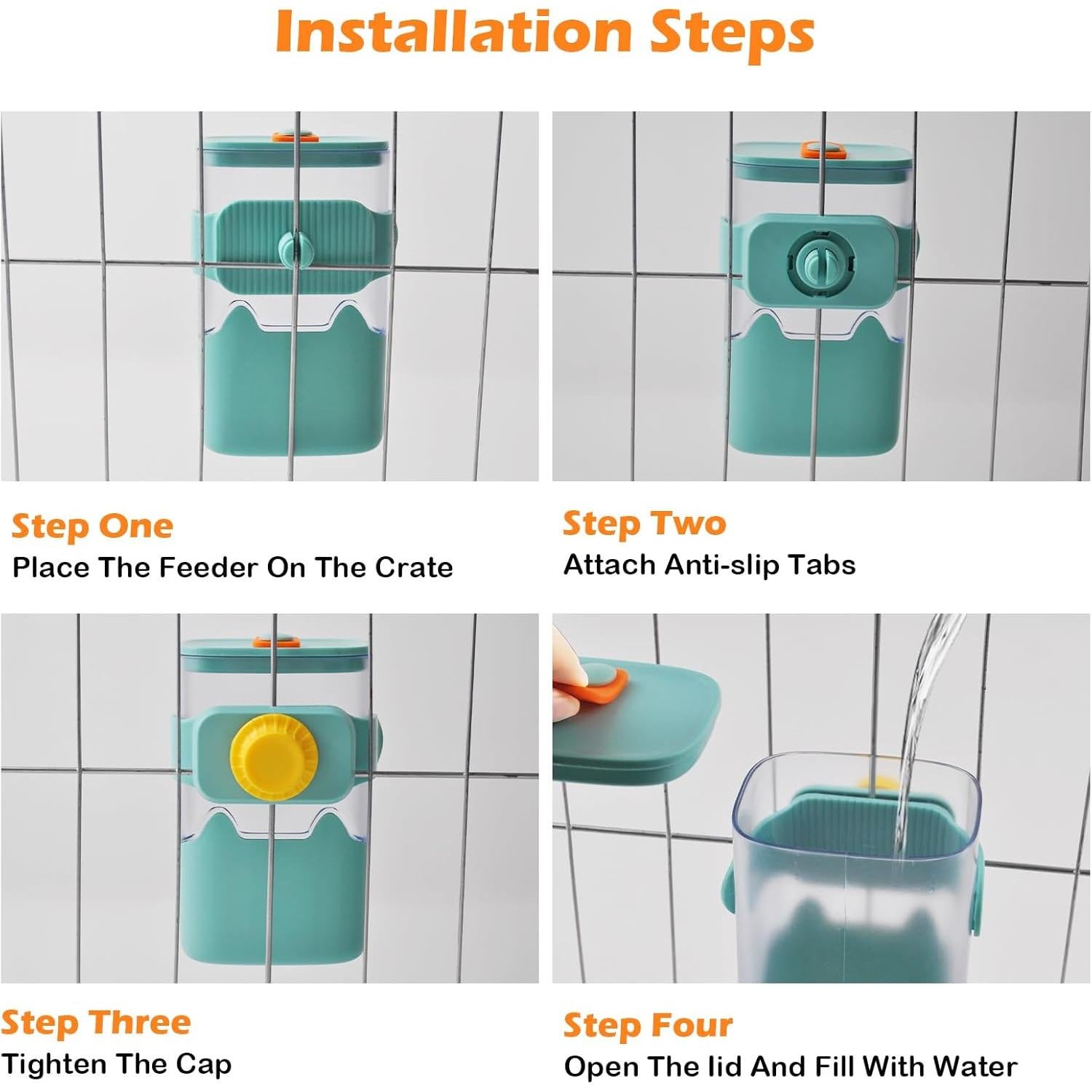 Installation Steps

Step One
Place The Feeder On The Crate

Step Two
Attach Anti-slip Tabs

Step Three
Tighten The Cap

Step Four
Open The lid And Fill With Water