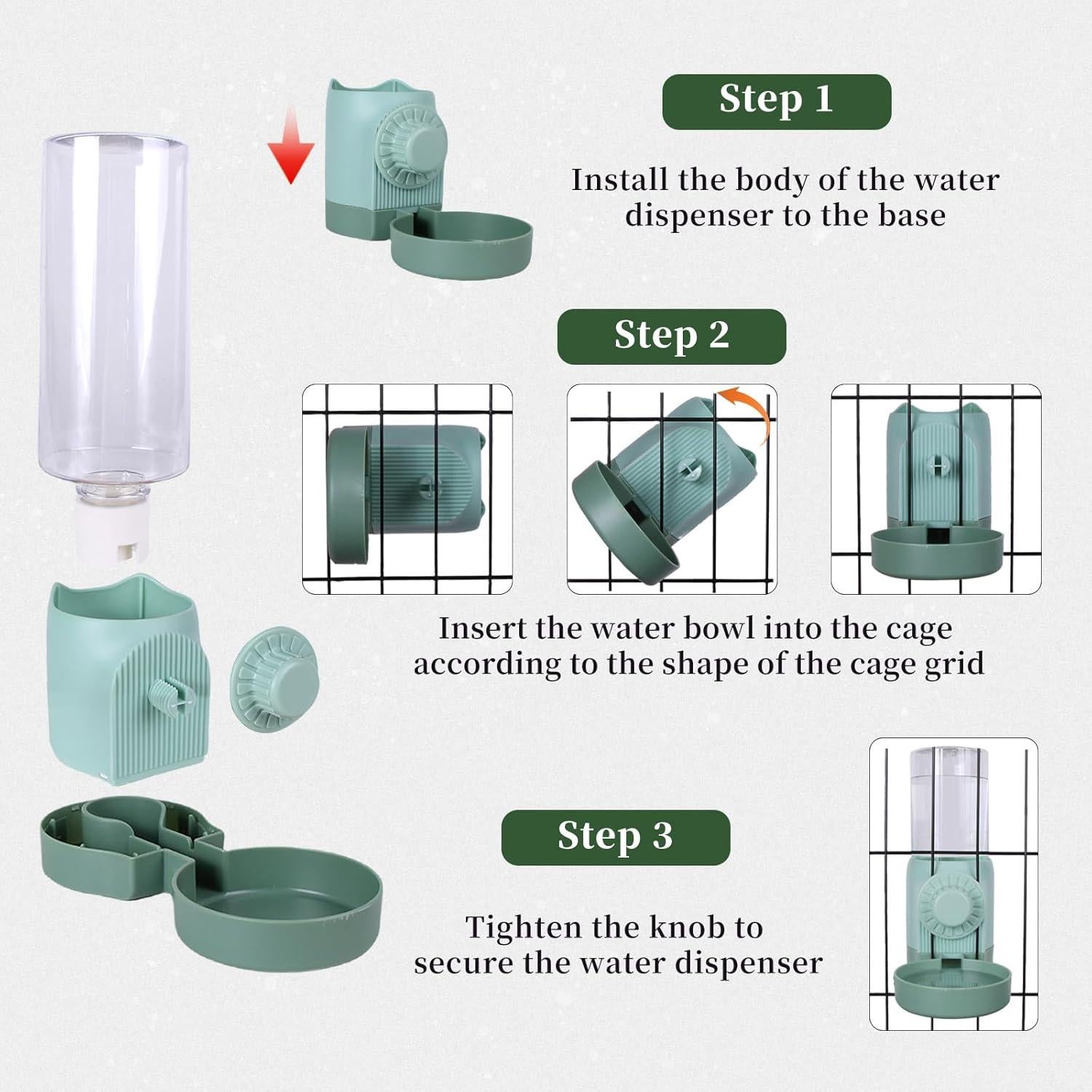 Step 1

Install the body of the water dispenser to the base

Step 2

Insert the water bowl into the cage according to the shape of the cage grid

Step 3

Tighten the knob to secure the water dispenser