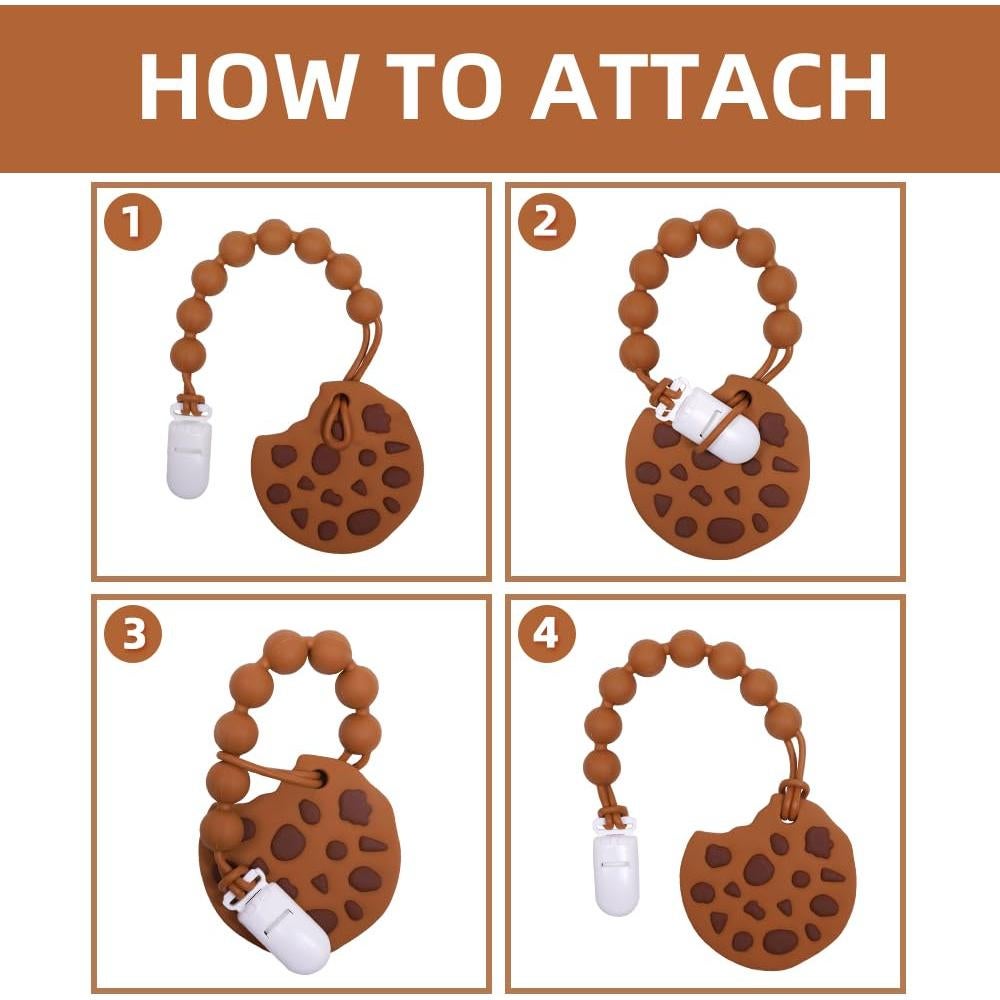 HOW TO ATTACH

1

2

3

4