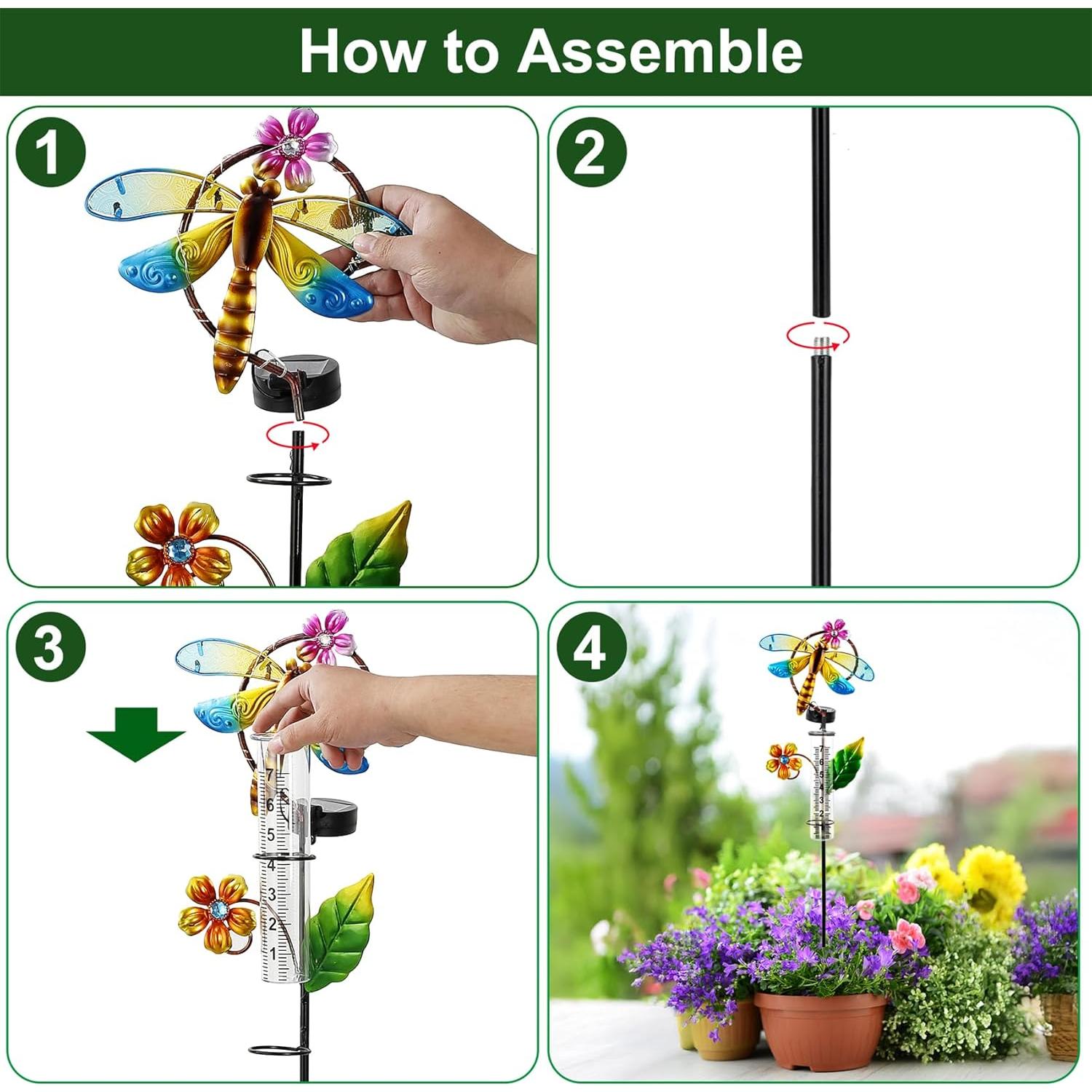 How to Assemble

1

2

3

7
6
5
4
3
2
1

4