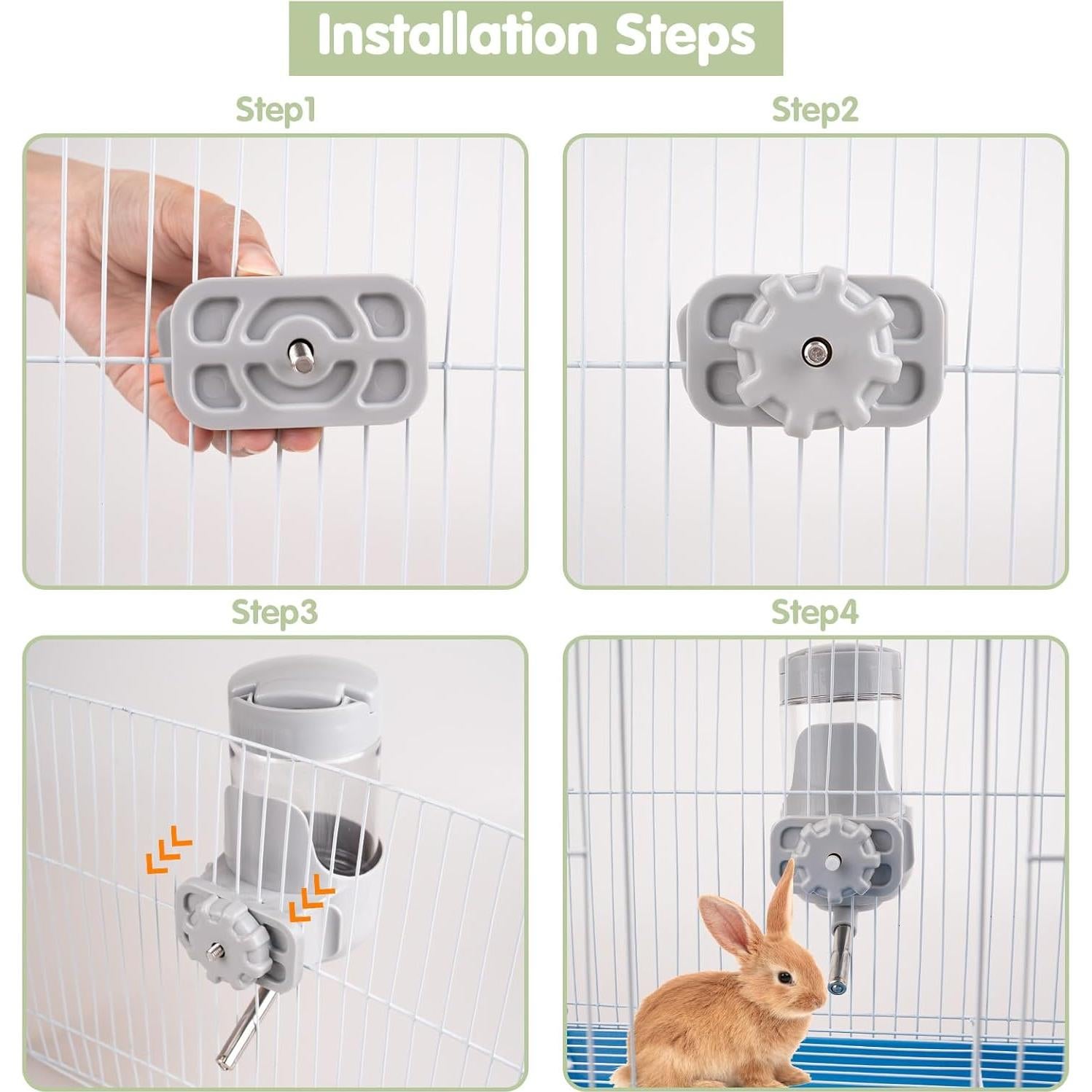 Installation Steps

Step1

Step2

Step3

Step4