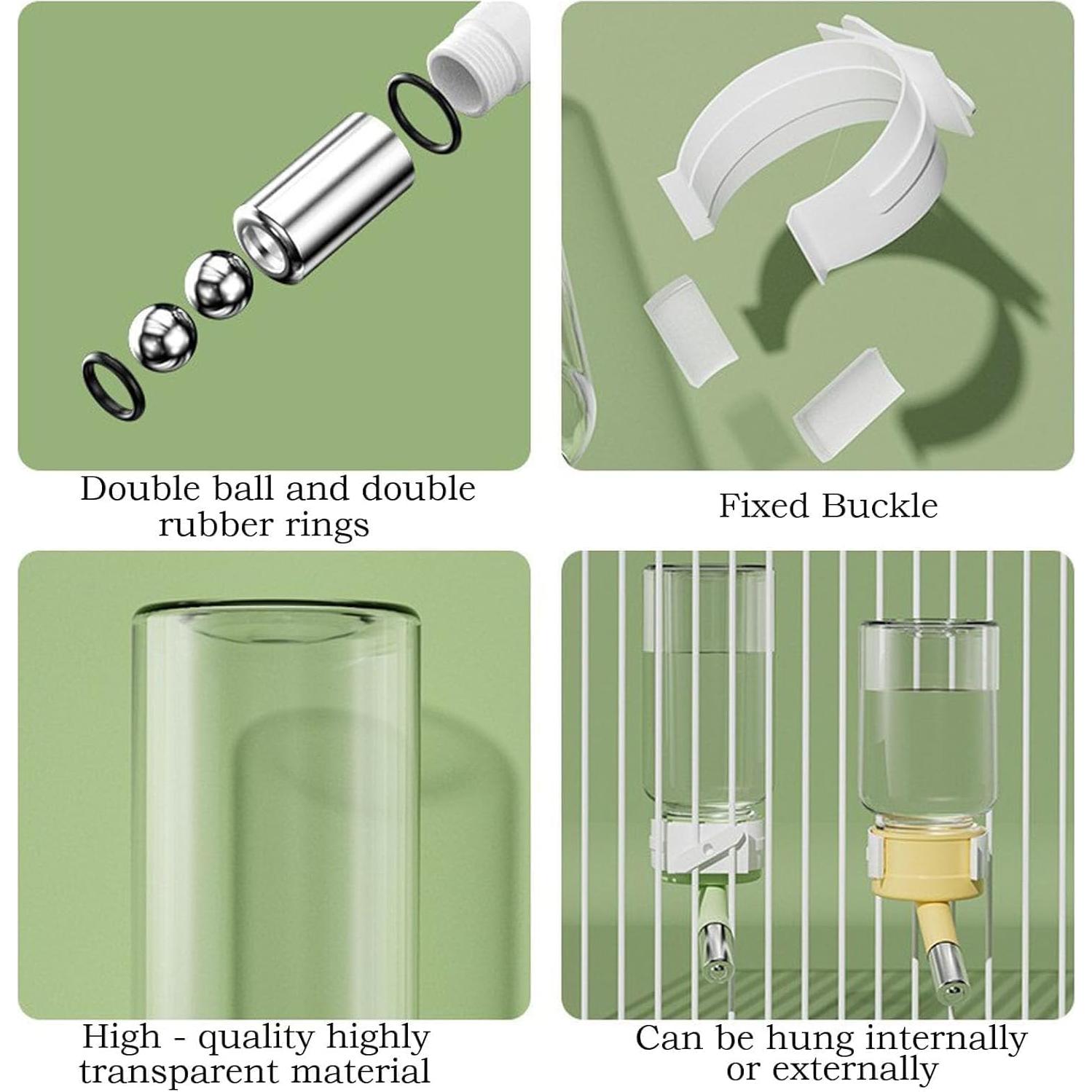 Double ball and double rubber rings

Fixed Buckle

High - quality highly transparent material

Can be hung internally or externally