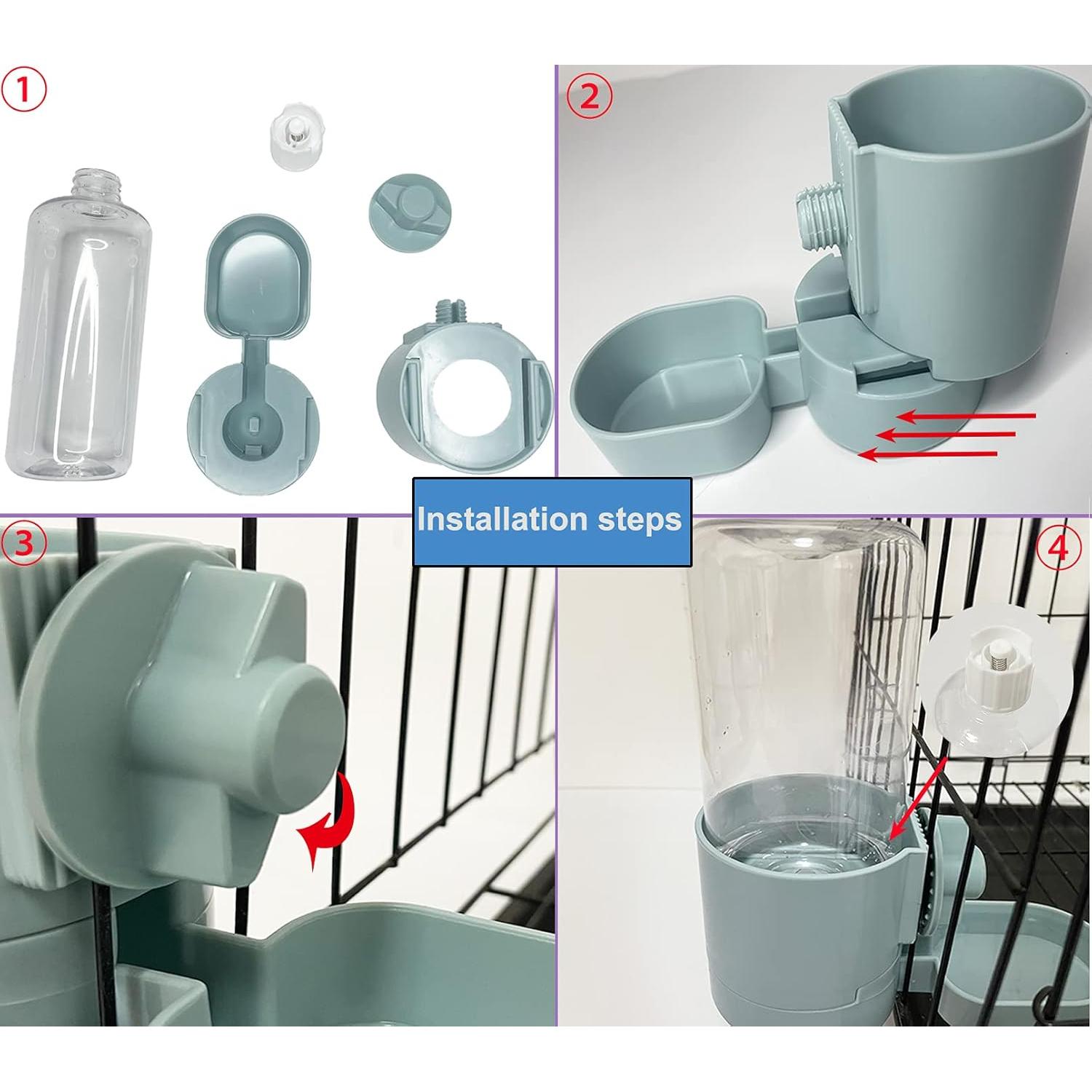 ①

②

Installation steps

③

④