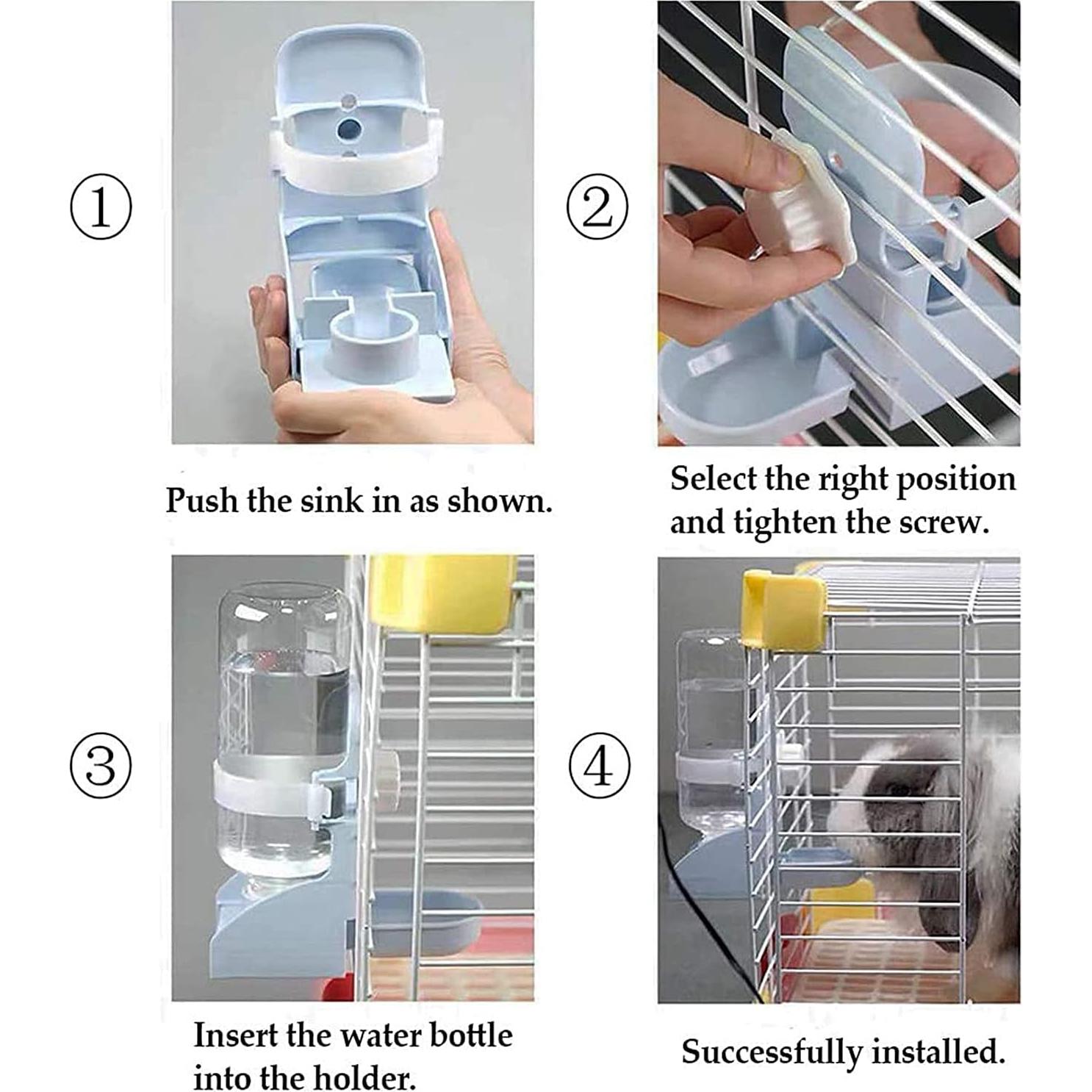 ①

Push the sink in as shown.

②

Select the right position and tighten the screw.

③

Insert the water bottle into the holder.

④

Successfully installed.