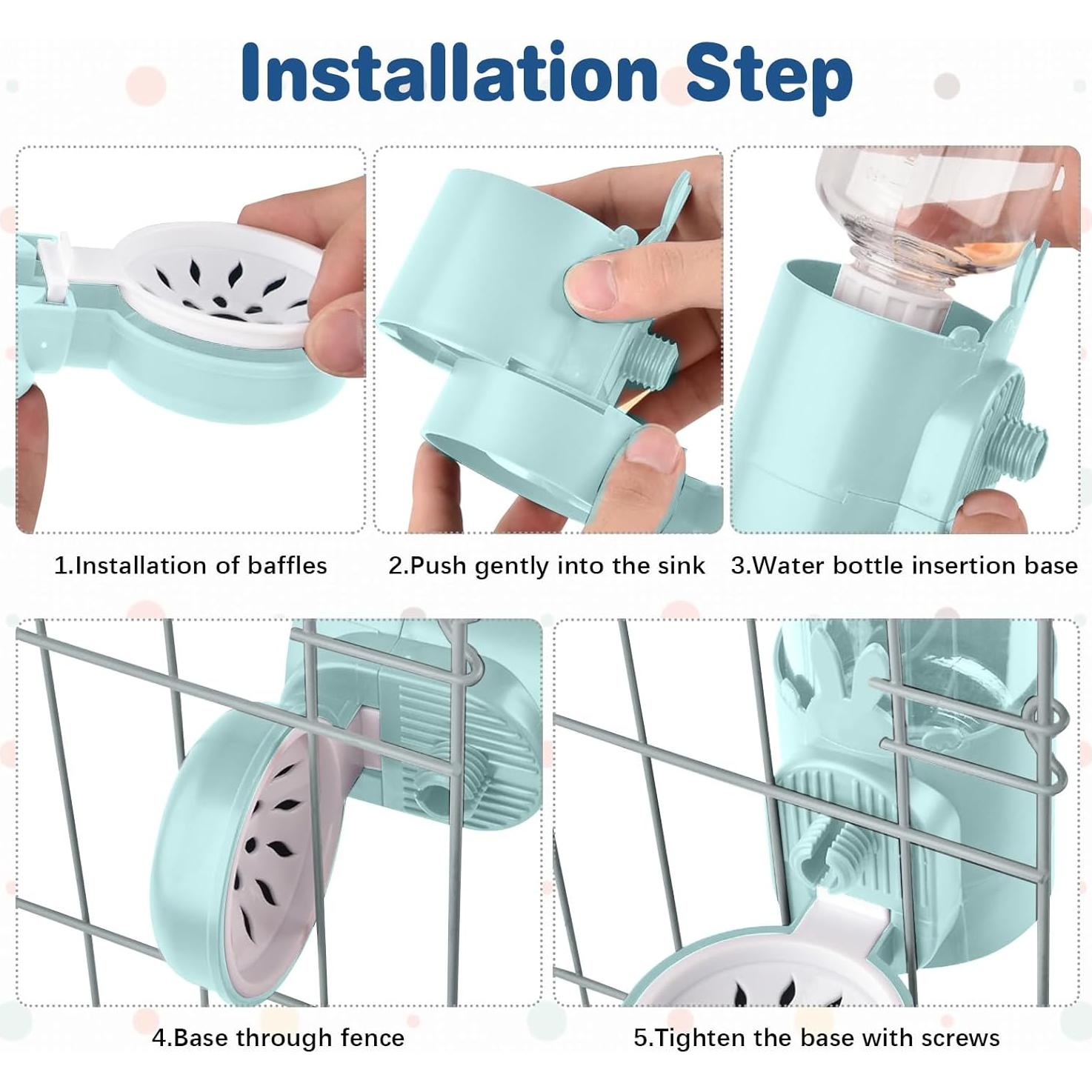 Installation Step

1.Installation of baffles

2.Push gently into the sink

3.Water bottle insertion base

4.Base through fence

5.Tighten the base with screws