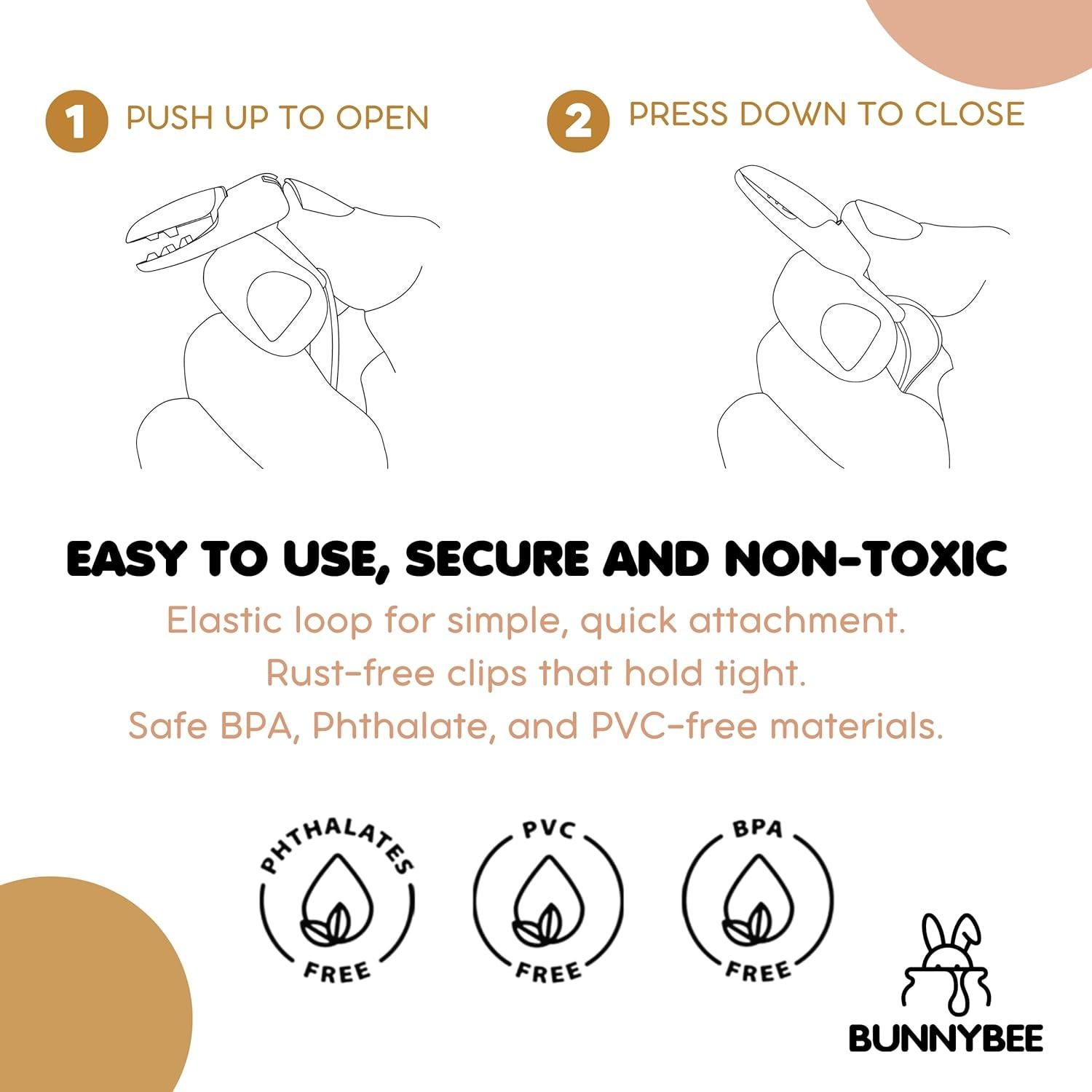 1 PUSH UP TO OPEN

2 PRESS DOWN TO CLOSE

EASY TO USE, SECURE AND NON-TOXIC

Elastic loop for simple, quick attachment.
Rust-free clips that hold tight.
Safe BPA, Phthalate, and PVC-free materials.

PHTHALATES FREE

PVC FREE

BPA FREE

BUNNYBEE