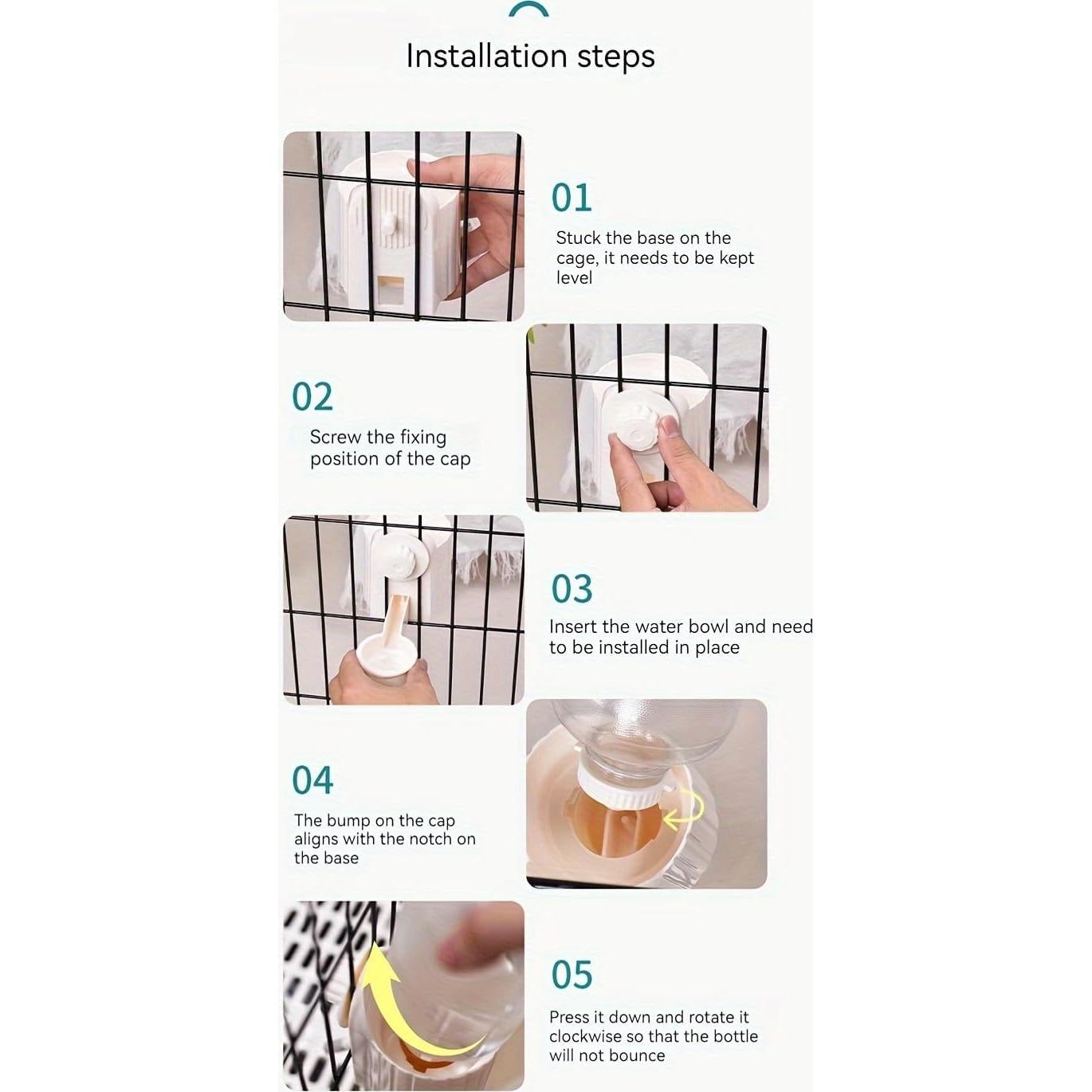 Installation steps

01
Stuck the base on the cage, it needs to be kept level

02
Screw the fixing position of the cap

03
Insert the water bowl and need to be installed in place

04
The bump on the cap aligns with the notch on the base

05
Press it down and rotate it clockwise so that the bottle will not bounce