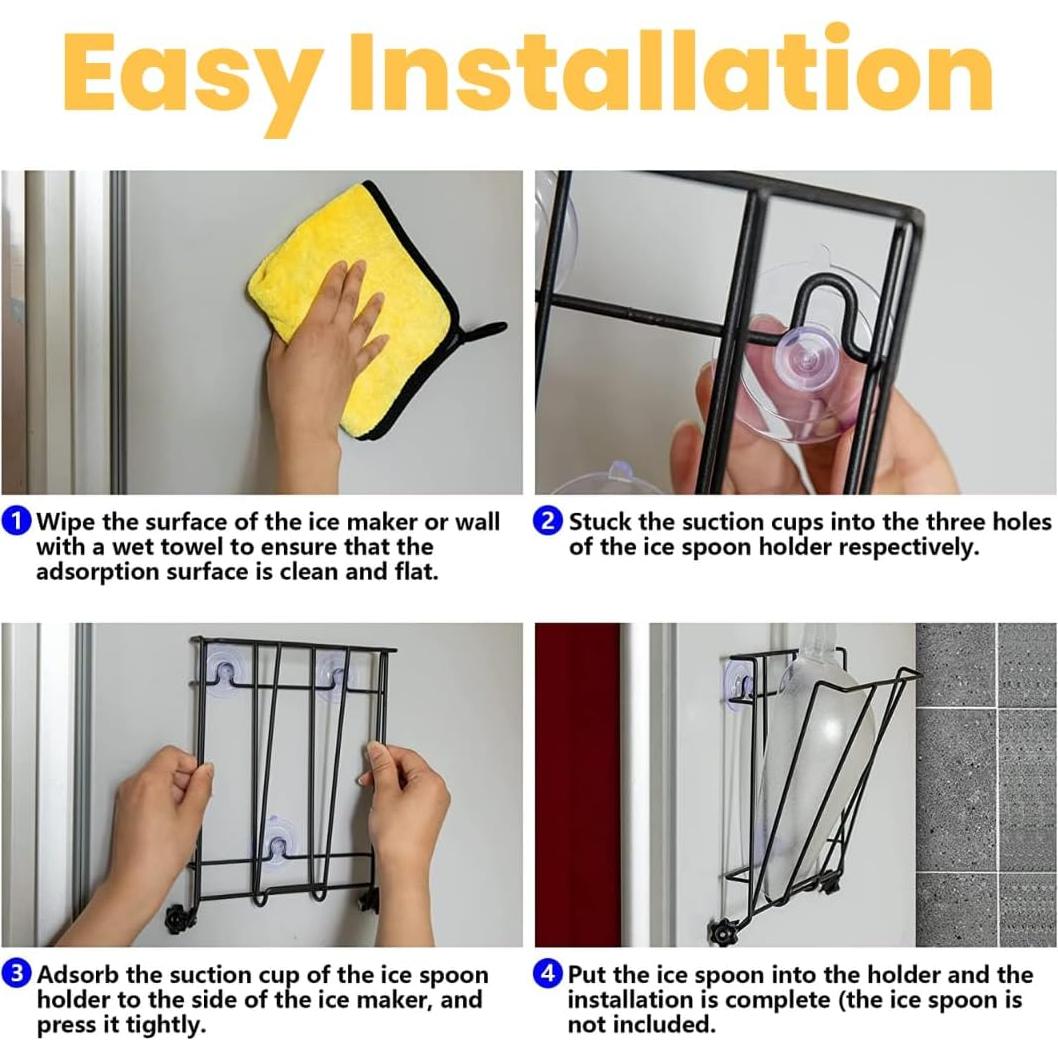 Easy Installation

1 Wipe the surface of the ice maker or wall with a wet towel to ensure that the adsorption surface is clean and flat.

2 Stuck the suction cups into the three holes of the ice spoon holder respectively.

3 Adsorb the suction cup of the ice spoon holder to the side of the ice maker, and press it tightly.

4 Put the ice spoon into the holder and the installation is complete (the ice spoon is not included.