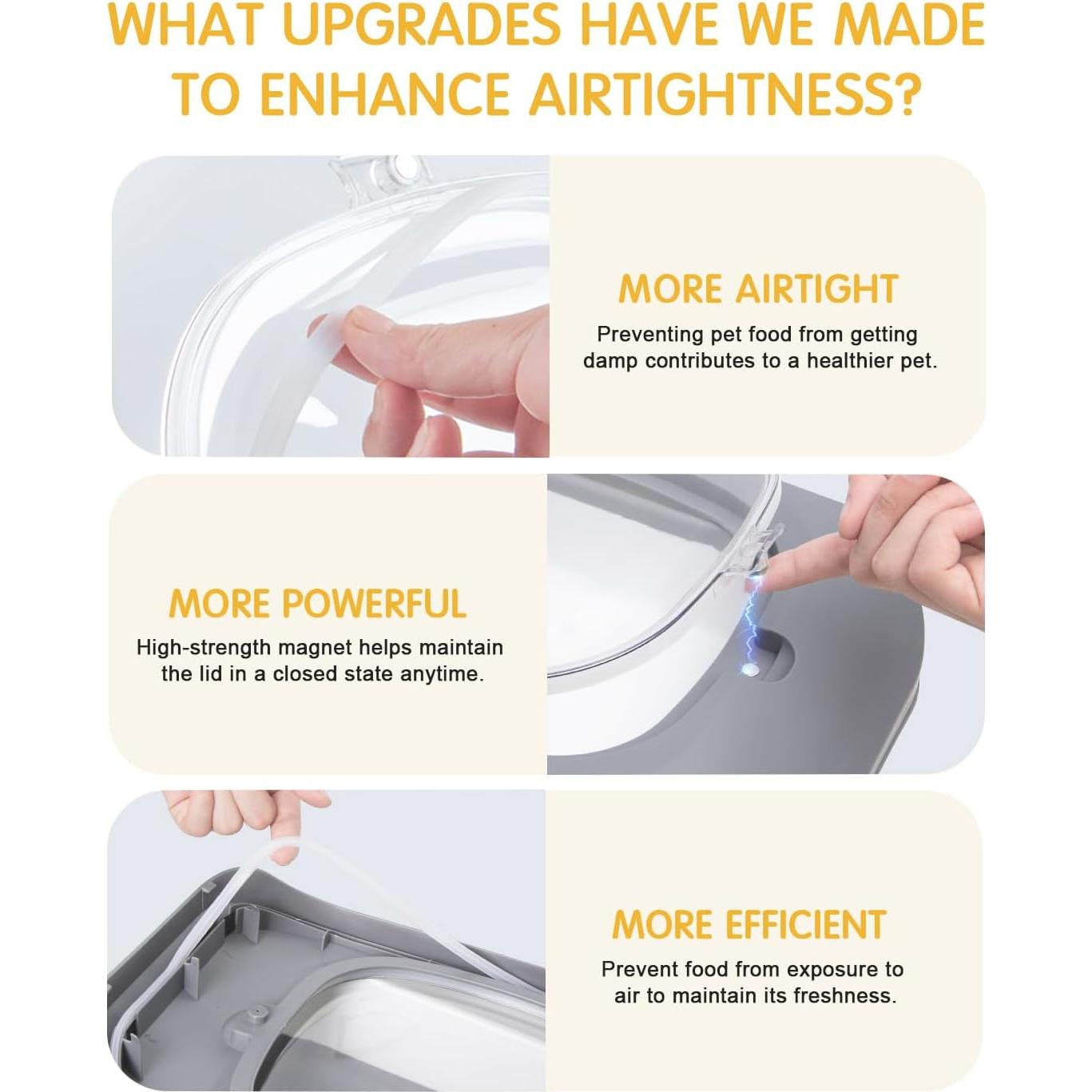 WHAT UPGRADES HAVE WE MADE TO ENHANCE AIRTIGHTNESS?

MORE AIRTIGHT
Preventing pet food from getting damp contributes to a healthier pet.

MORE POWERFUL
High-strength magnet helps maintain the lid in a closed state anytime.

MORE EFFICIENT
Prevent food from exposure to air to maintain its freshness.