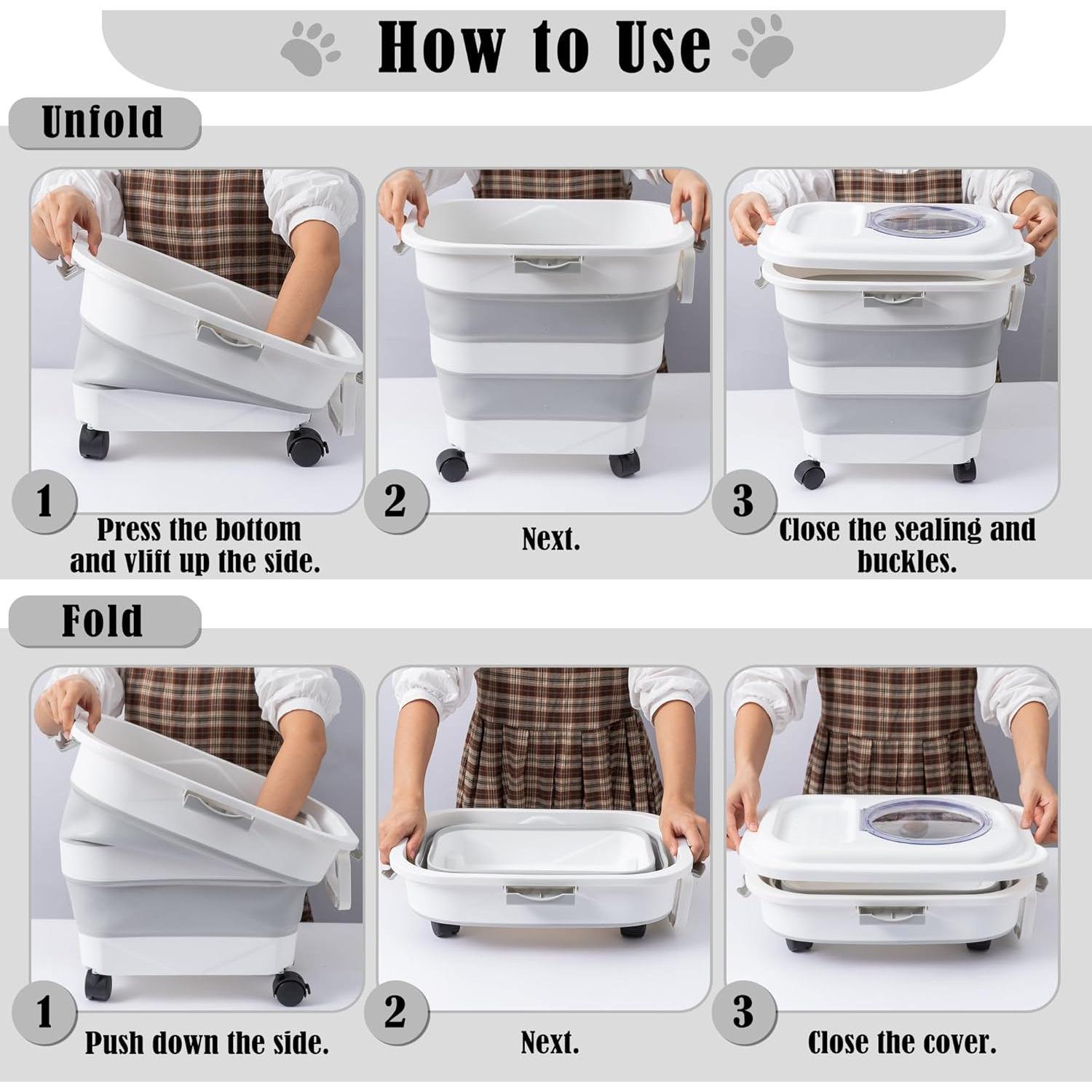 How to Use

Unfold

1
Press the bottom and vlift up the side.

2
Next.

3
Close the sealing and buckles.

Fold

1
Push down the side.

2
Next.

3
Close the cover.