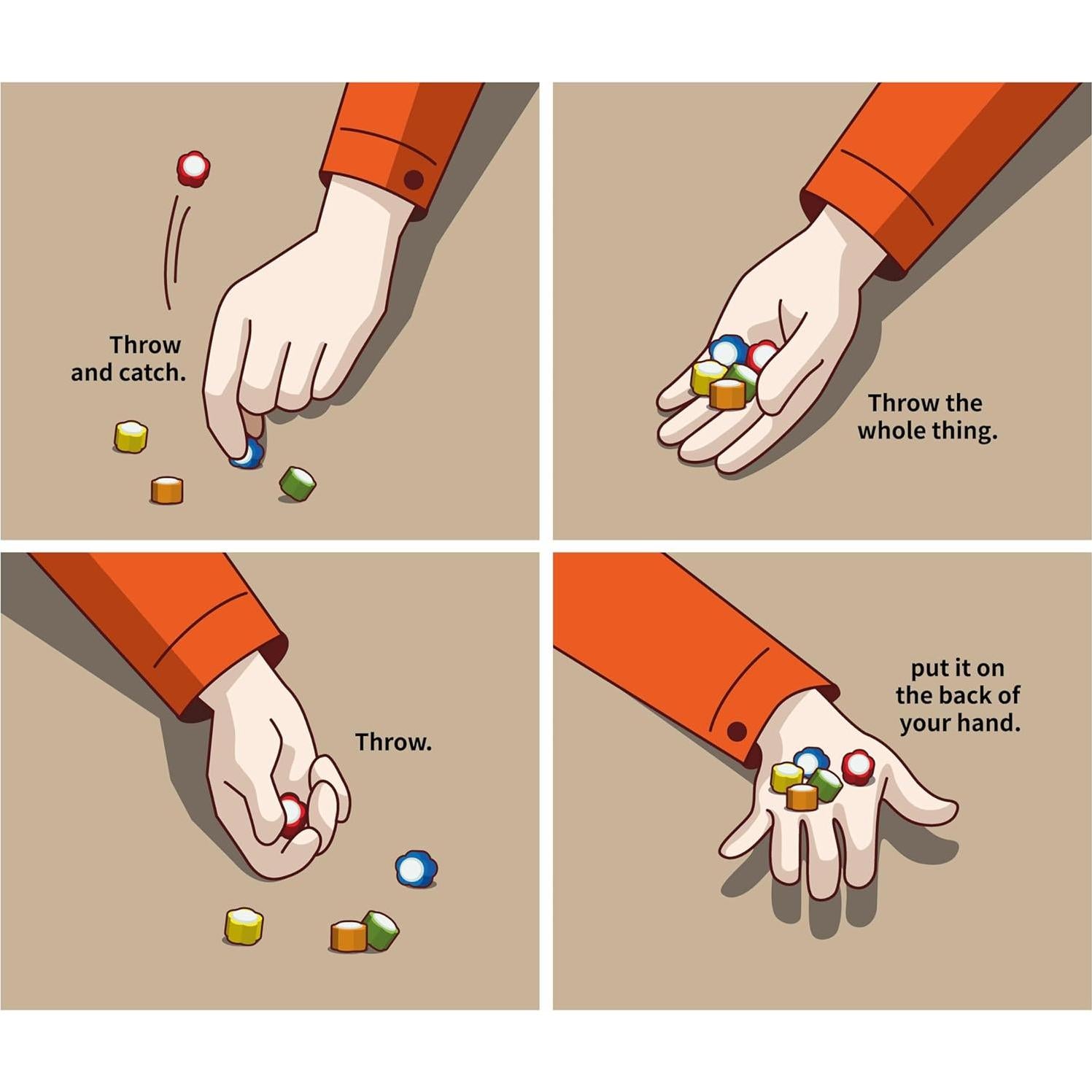 Throw and catch.

Throw the whole thing.

Throw.

put it on the back of your hand.