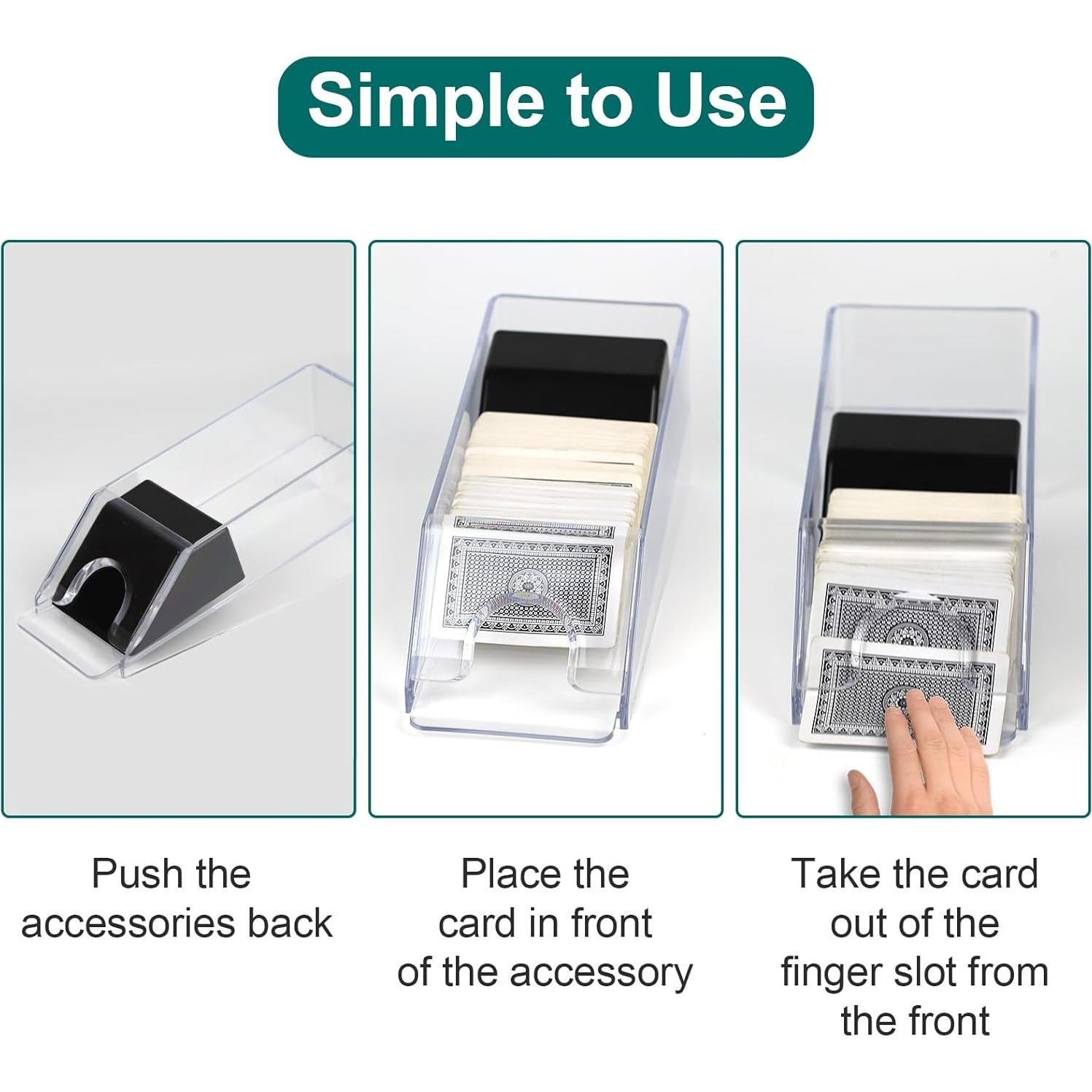 Simple to Use

Push the accessories back

Place the card in front of the accessory

Take the card out of the finger slot from the front