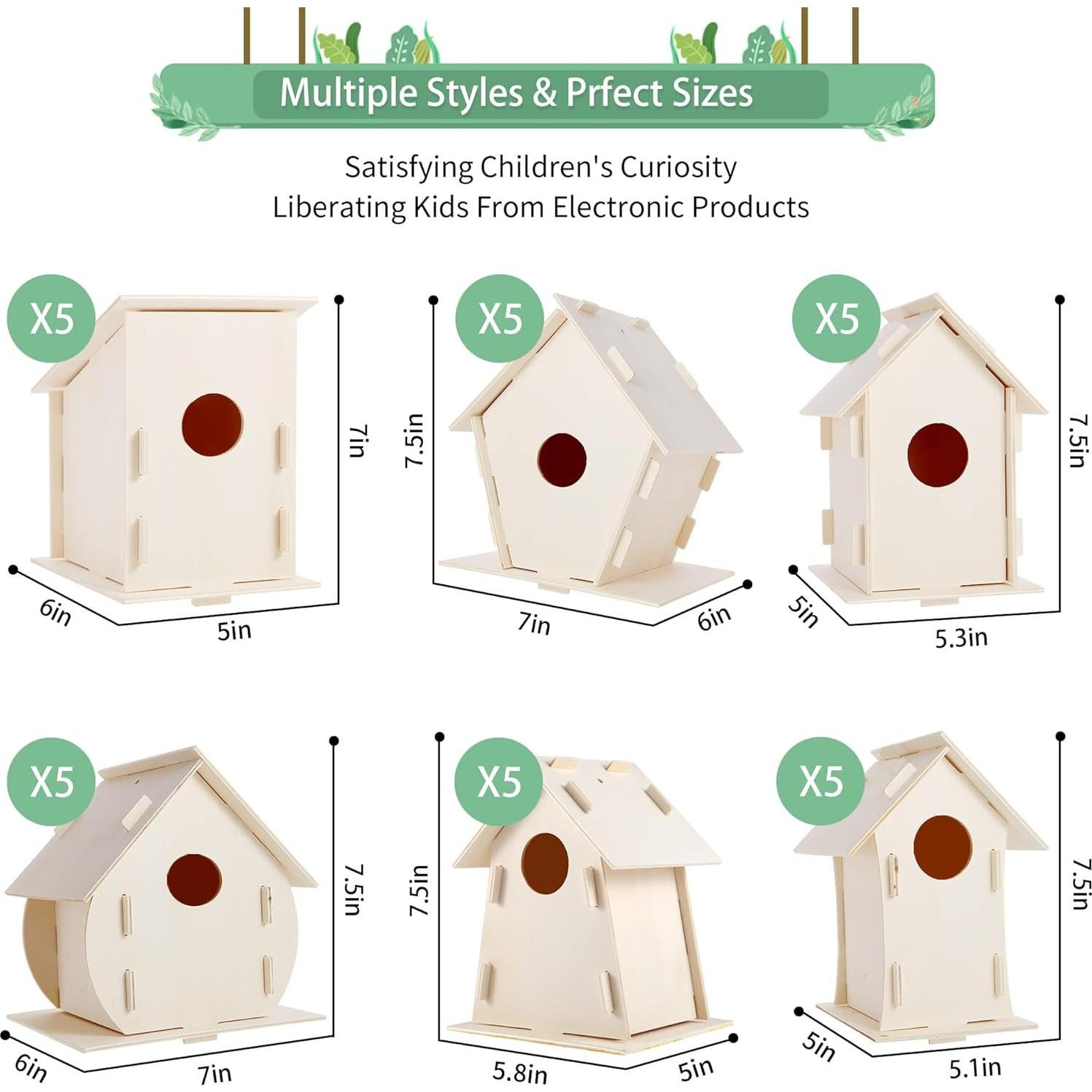 Multiple Styles & Prfect Sizes

Satisfying Children's Curiosity
Liberating Kids From Electronic Products

X5
7in
6in
5in

X5
7.5in
7in
6in

X5
7.5in
5in
5.3in

X5
7.5in
6in
7in

X5
7.5in
5.8in
5in

X5
7.5in
5in
5.1in