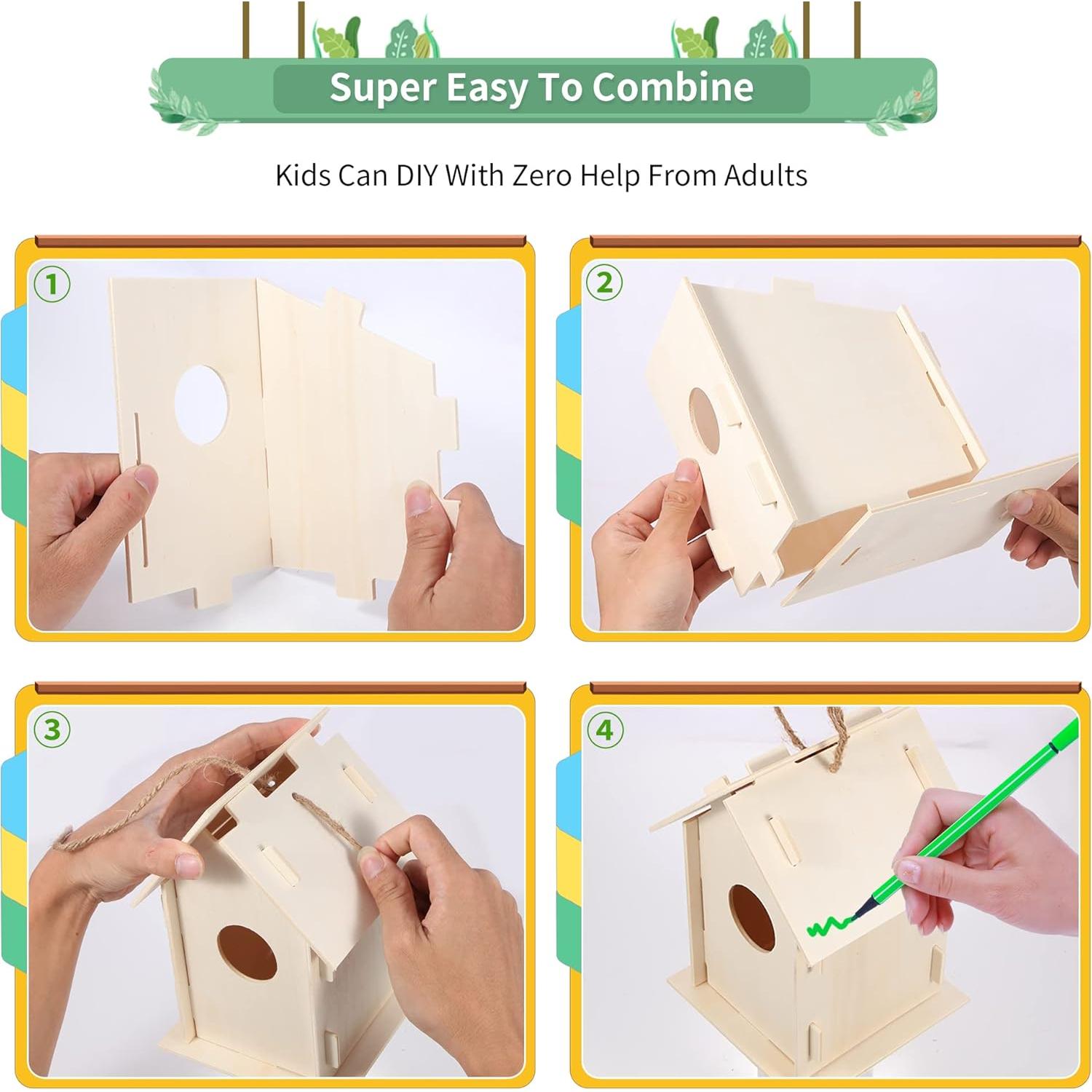 Super Easy To Combine

Kids Can DIY With Zero Help From Adults

1

2

3

4