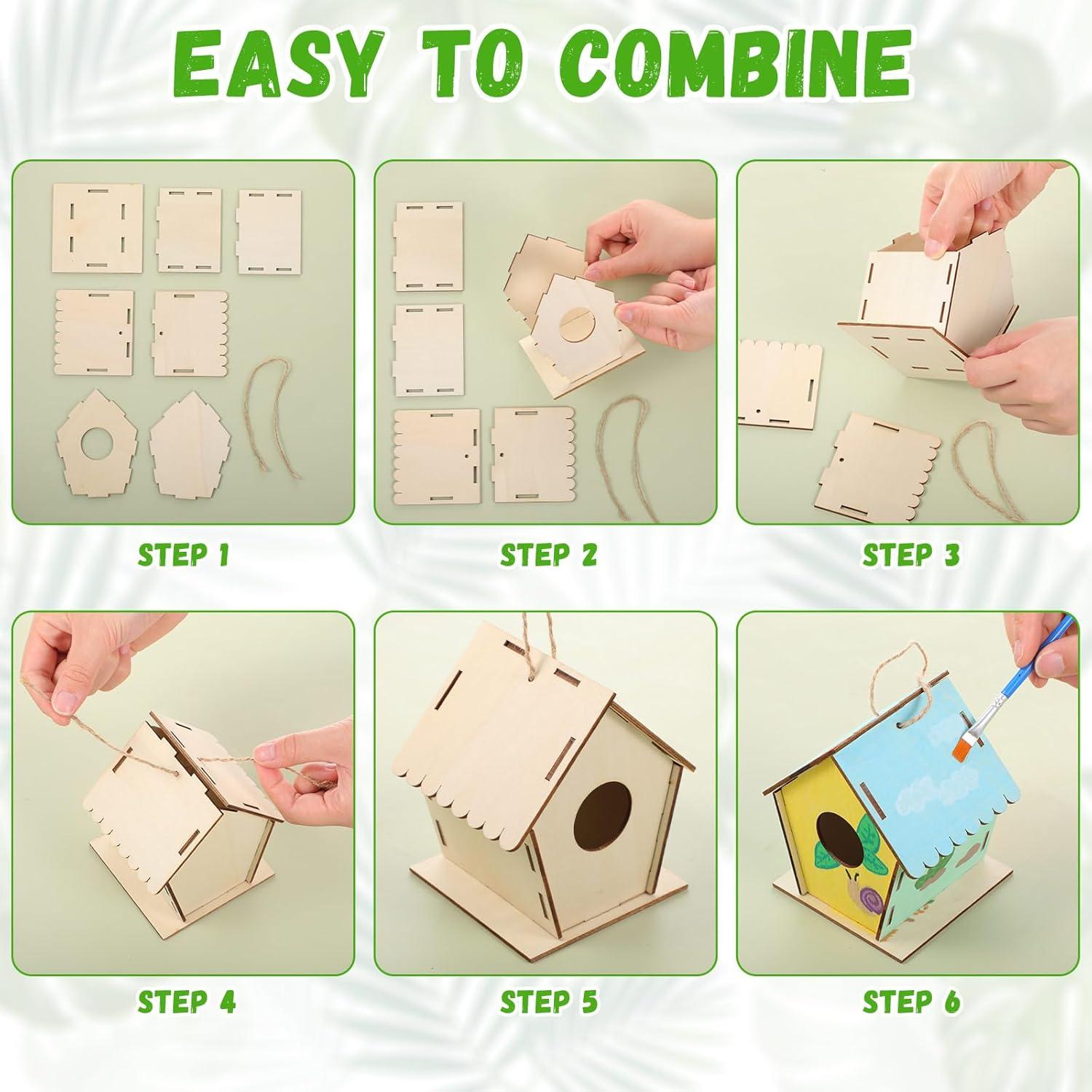 EASY TO COMBINE

STEP 1

STEP 2

STEP 3

STEP 4

STEP 5

STEP 6