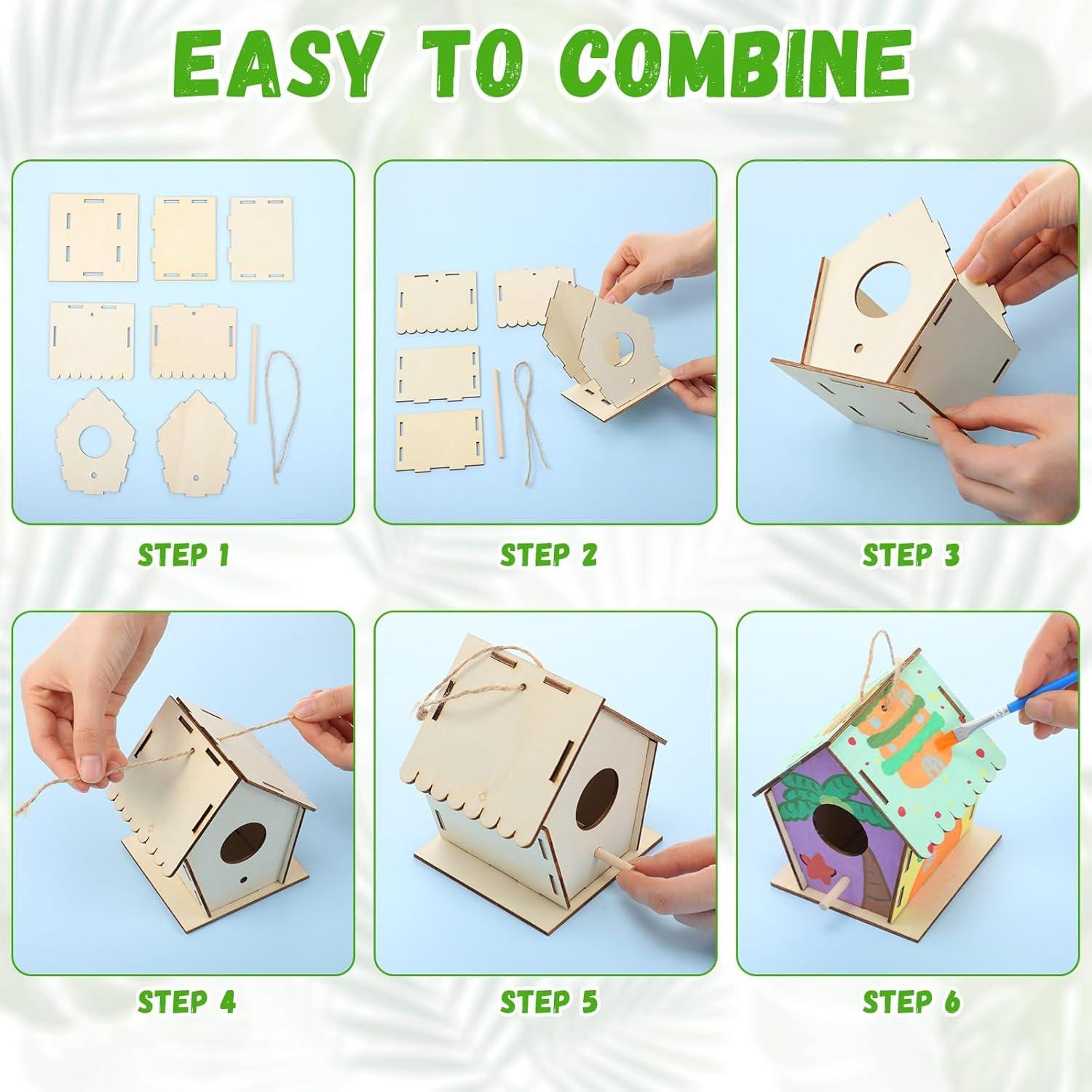 EASY TO COMBINE

STEP 1

STEP 2

STEP 3

STEP 4

STEP 5

STEP 6