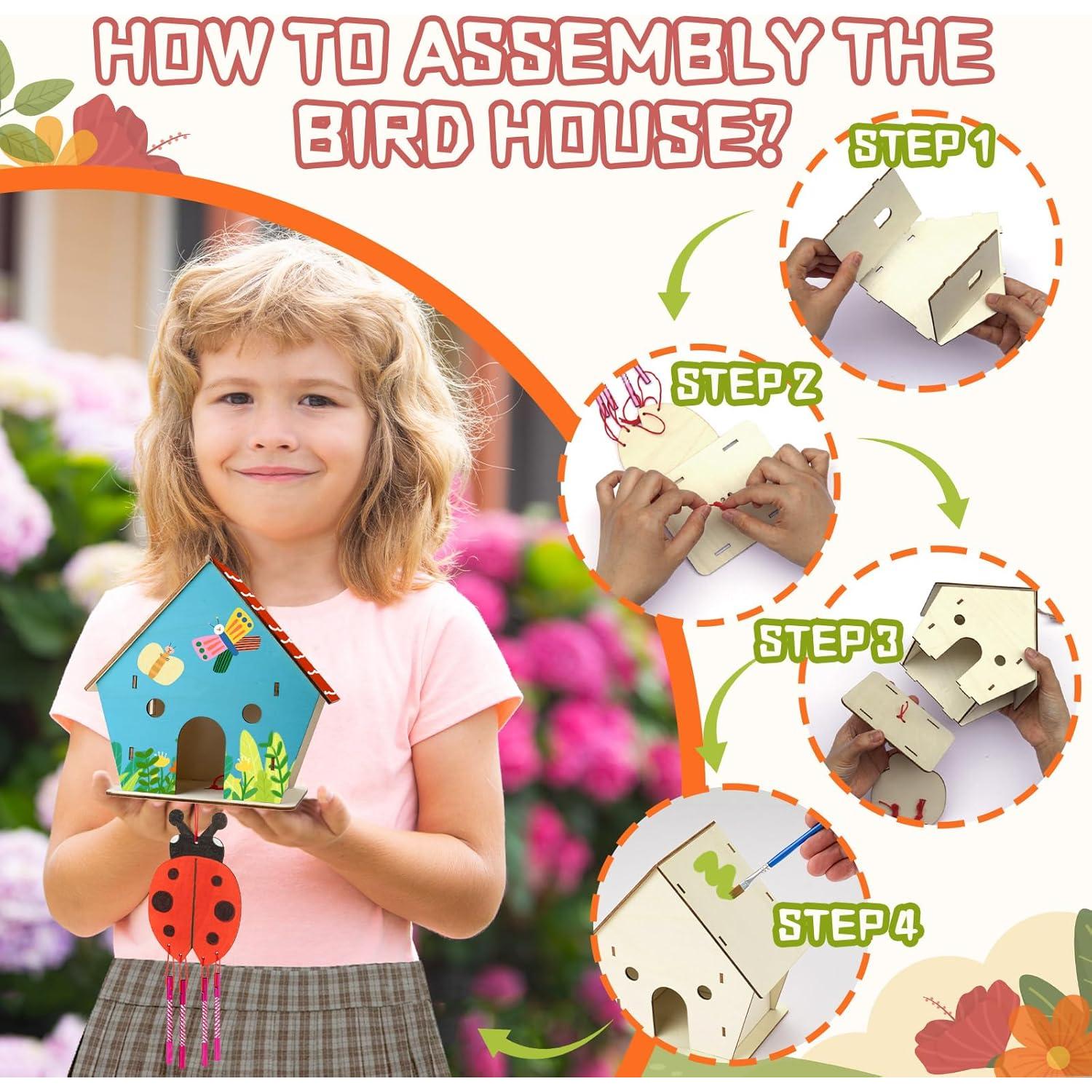 HOW TO ASSEMBLY THE BIRD HOUSE?

STEP 1

STEP 2

STEP 3

STEP 4