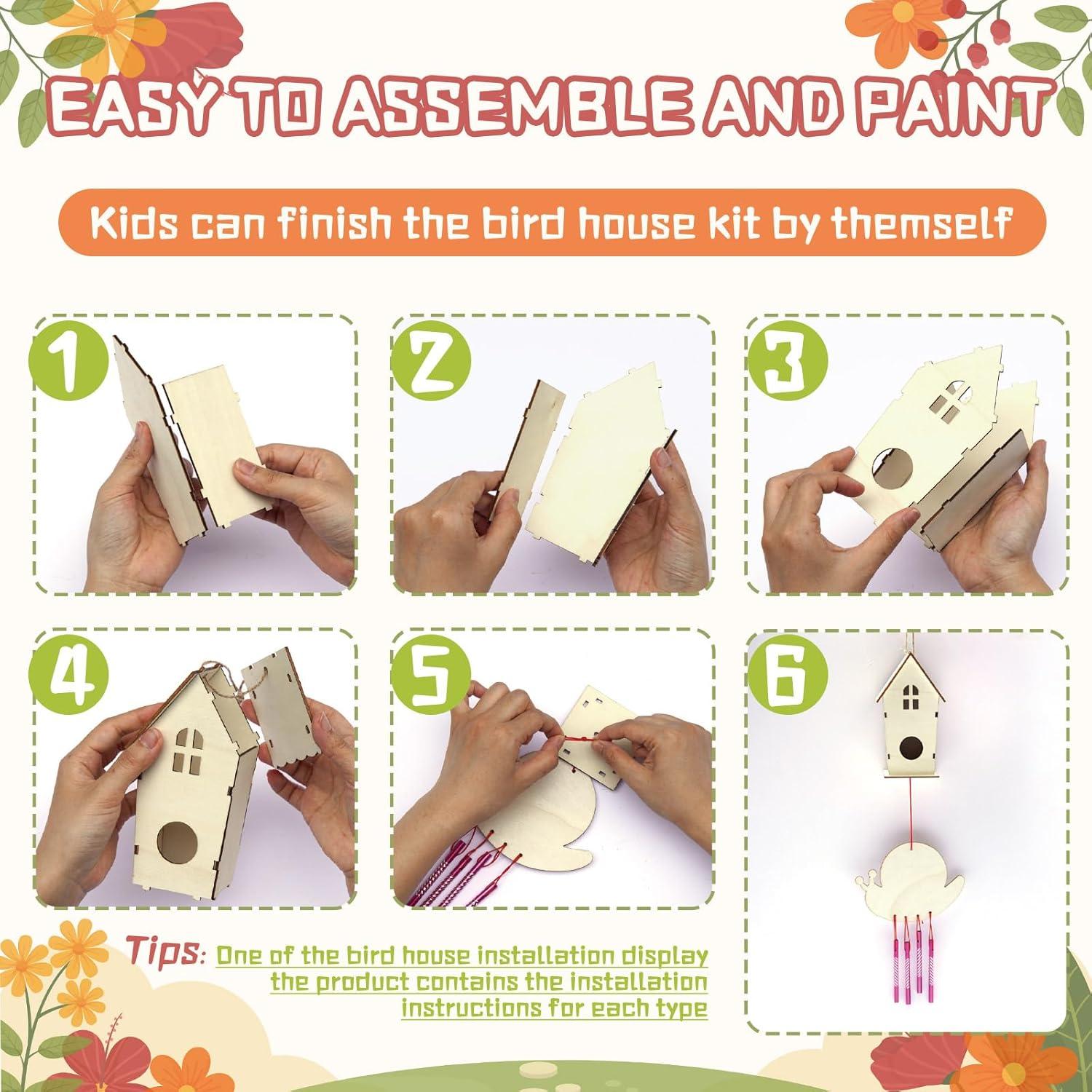 EASY TO ASSEMBLE AND PAINT

Kids can finish the bird house kit by themself

1

2

3

4

5

6

Tips: One of the bird house installation display the product contains the installation instructions for each type