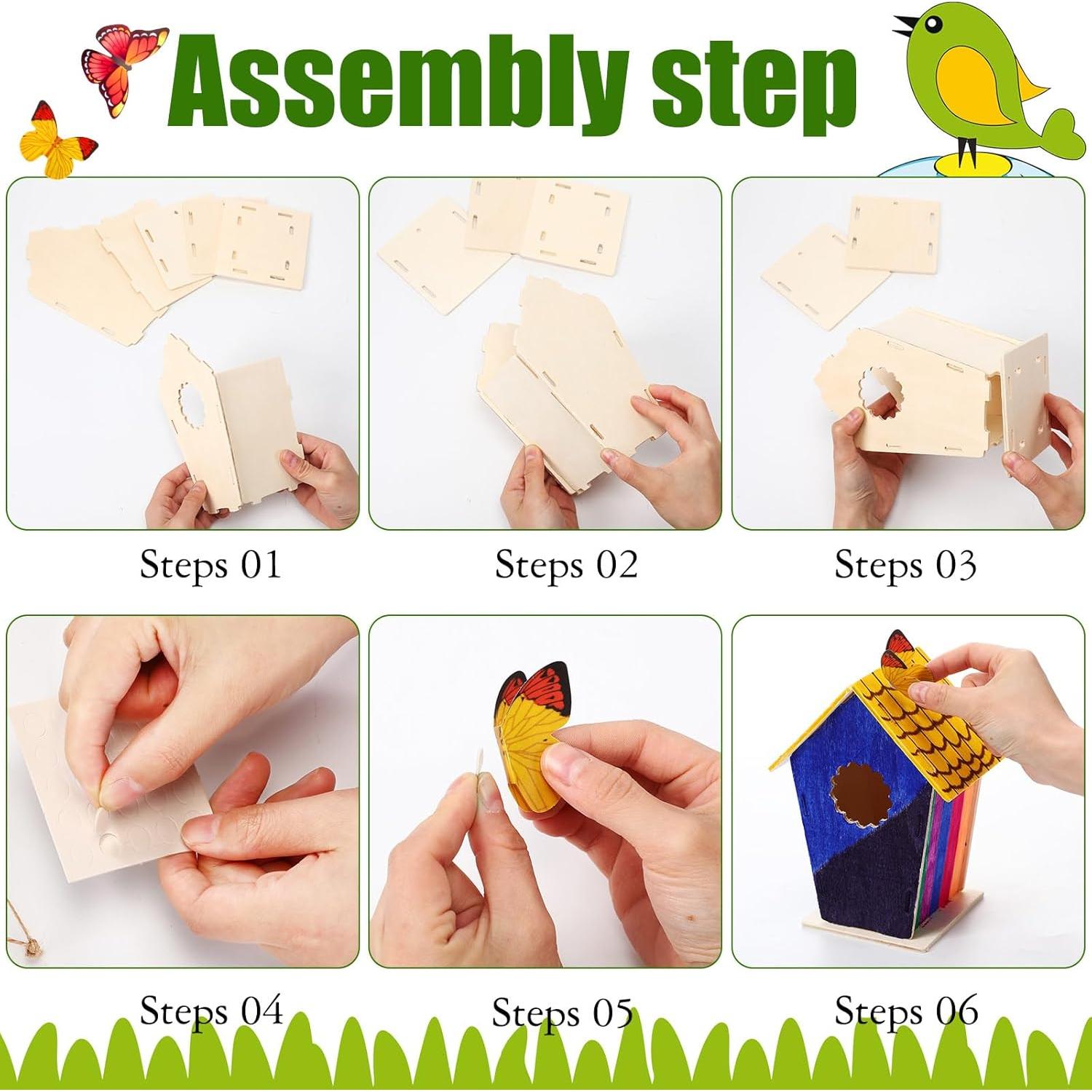 Assembly step

Steps 01

Steps 02

Steps 03

Steps 04

Steps 05

Steps 06