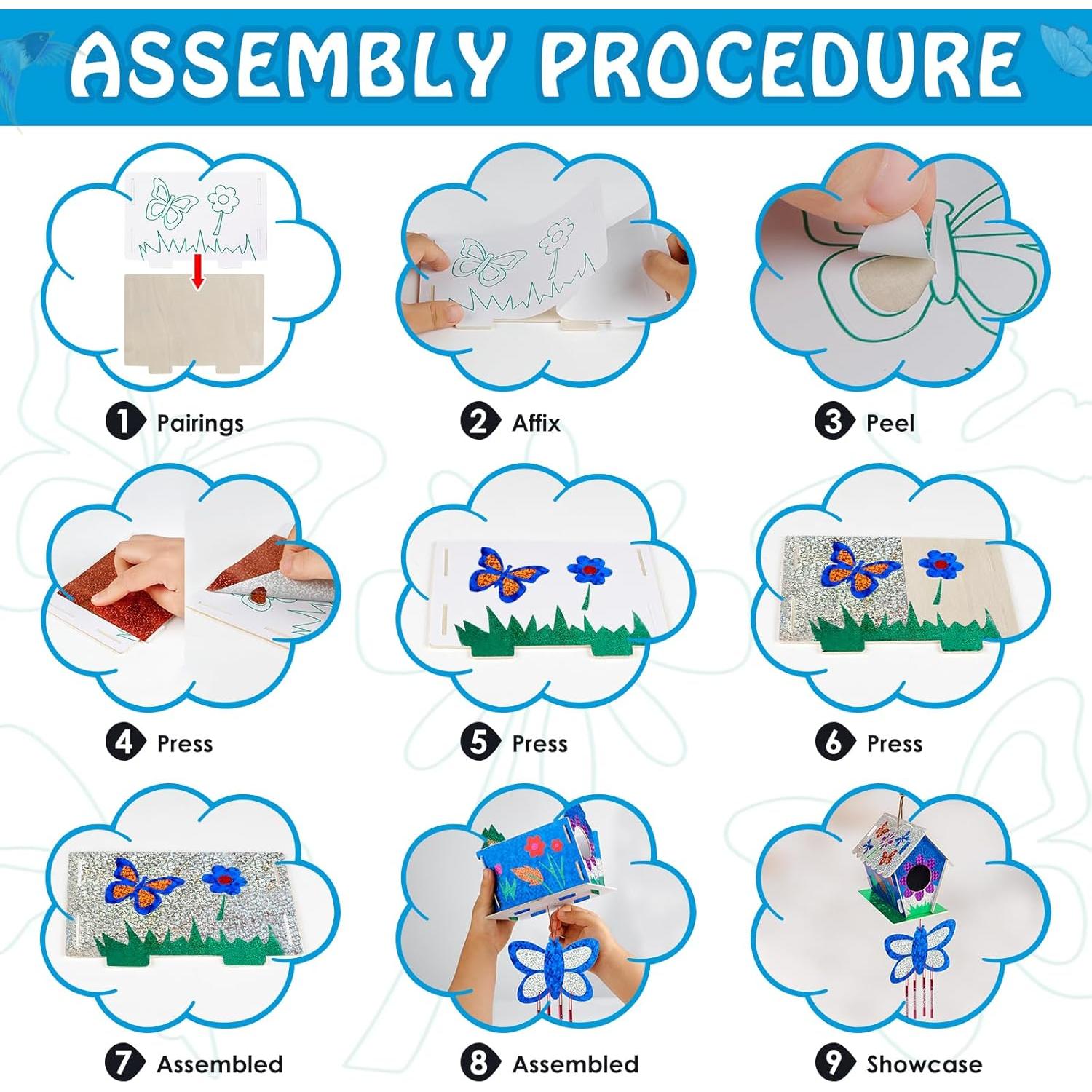 ASSEMBLY PROCEDURE

1 Pairings

2 Affix

3 Peel

4 Press

5 Press

6 Press

7 Assembled

8 Assembled

9 Showcase