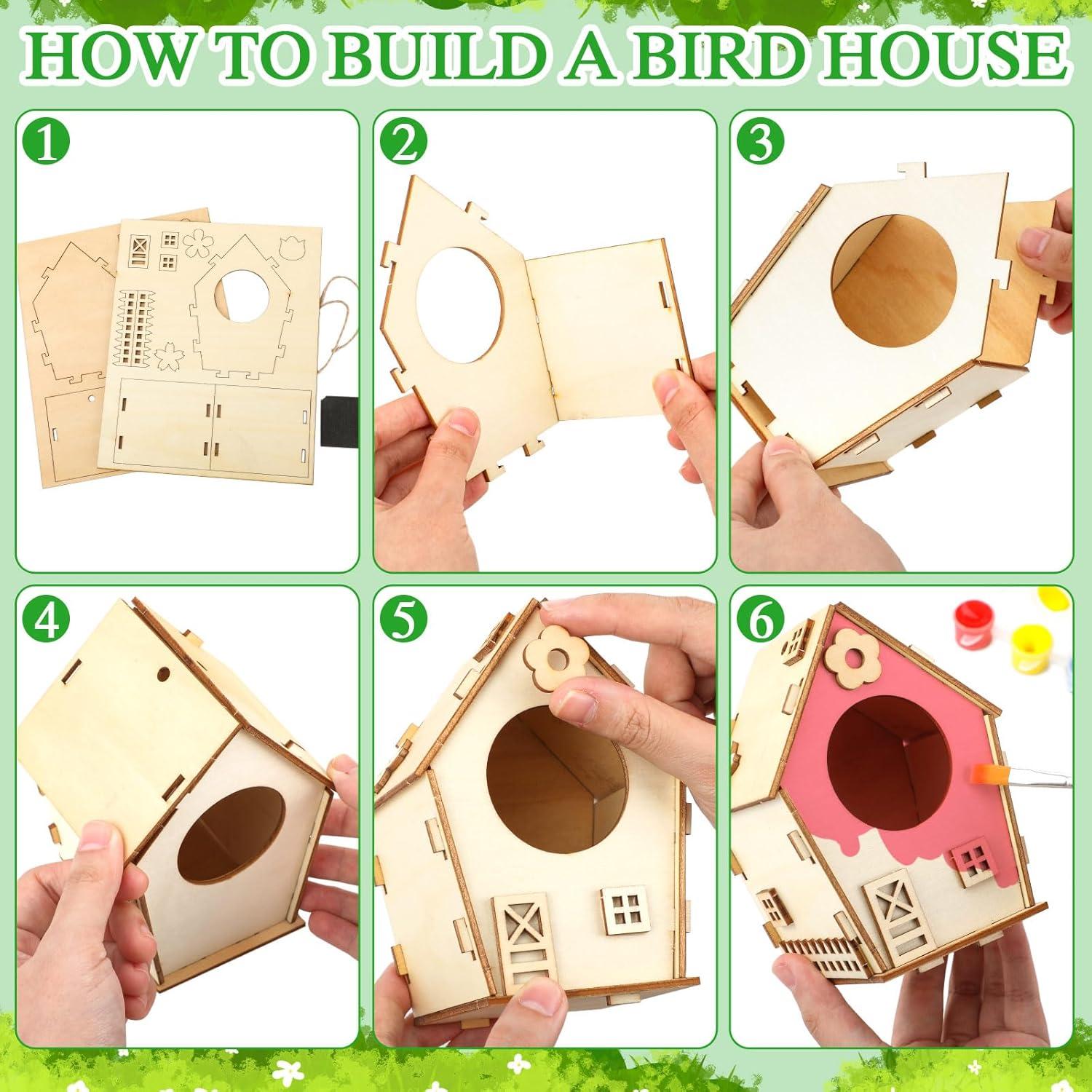 HOW TO BUILD A BIRD HOUSE

1

2

3

4

5

6