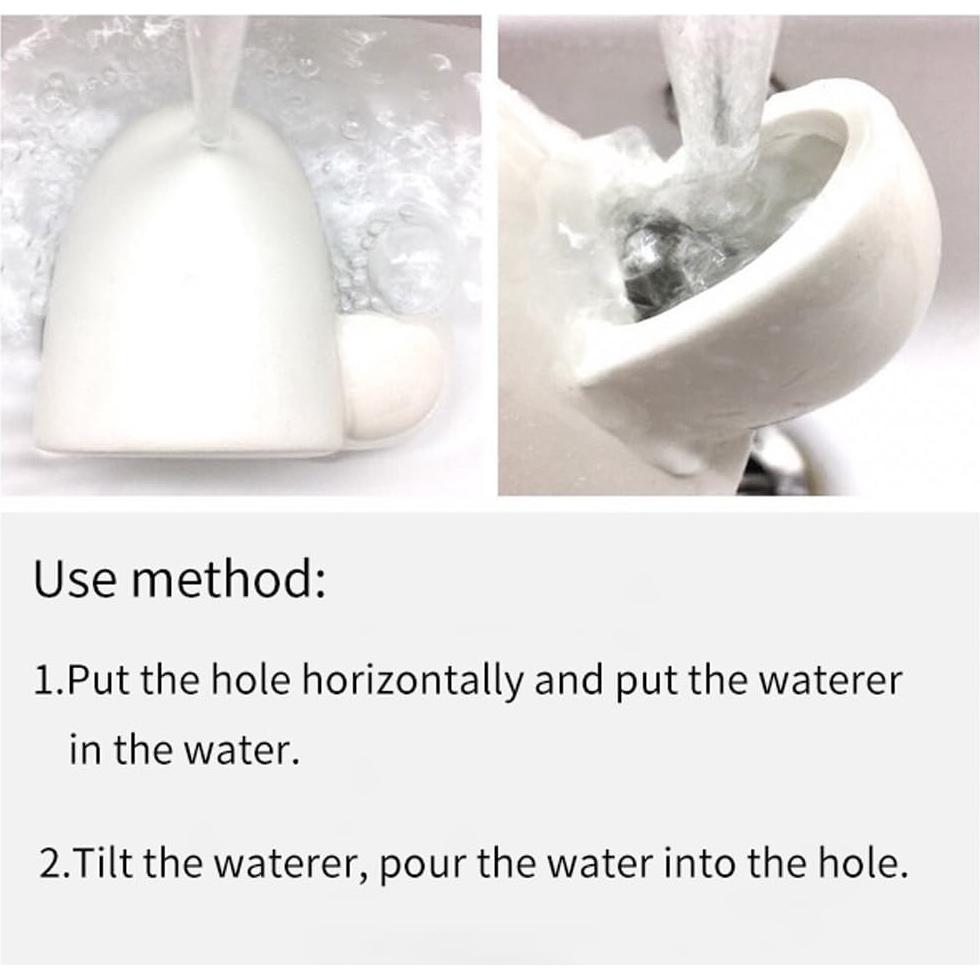 Use method:

1.Put the hole horizontally and put the waterer in the water.

2.Tilt the waterer, pour the water into the hole.