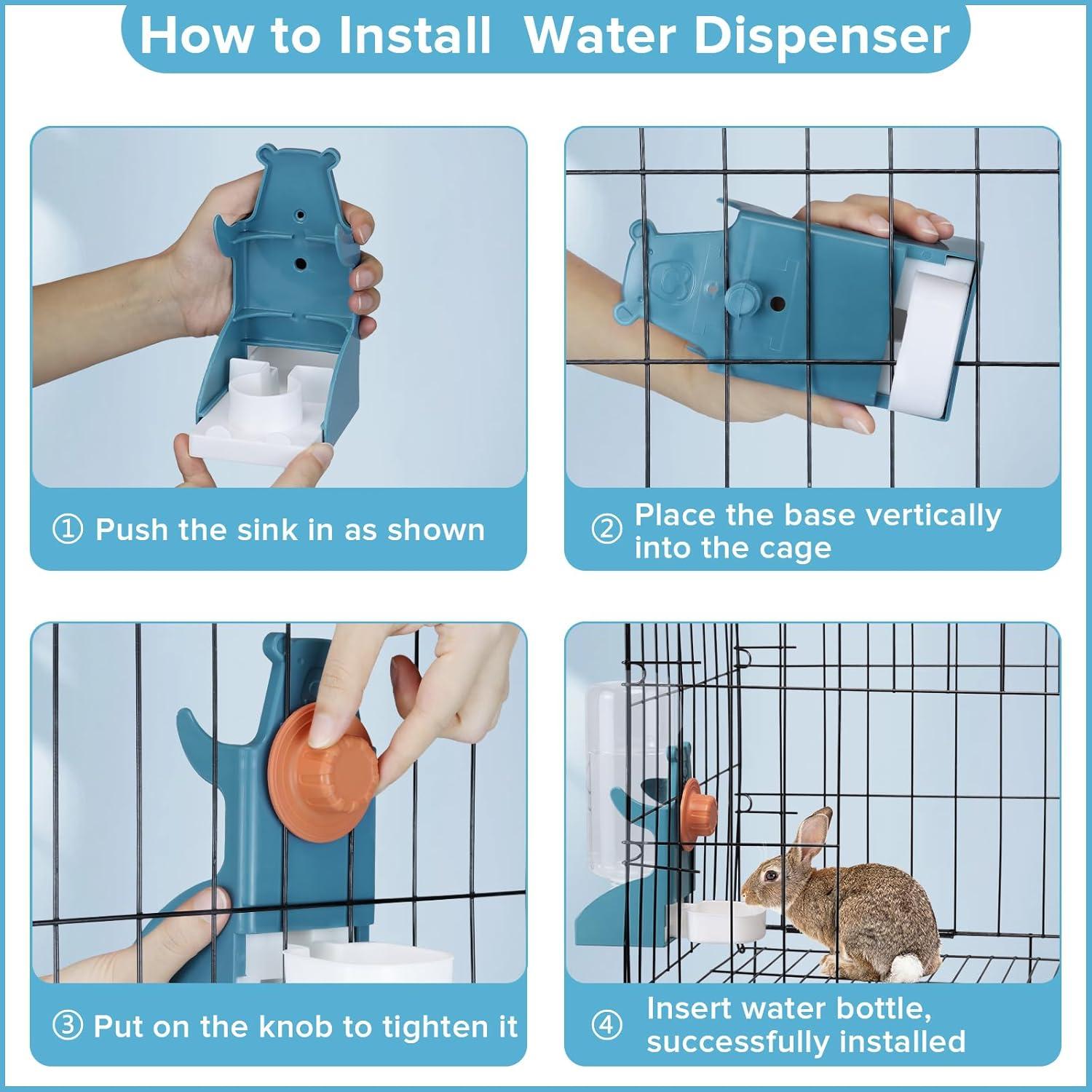 How to Install  Water Dispenser

① Push the sink in as shown

② Place the base vertically into the cage

③ Put on the knob to tighten it

④ Insert water bottle, successfully installed