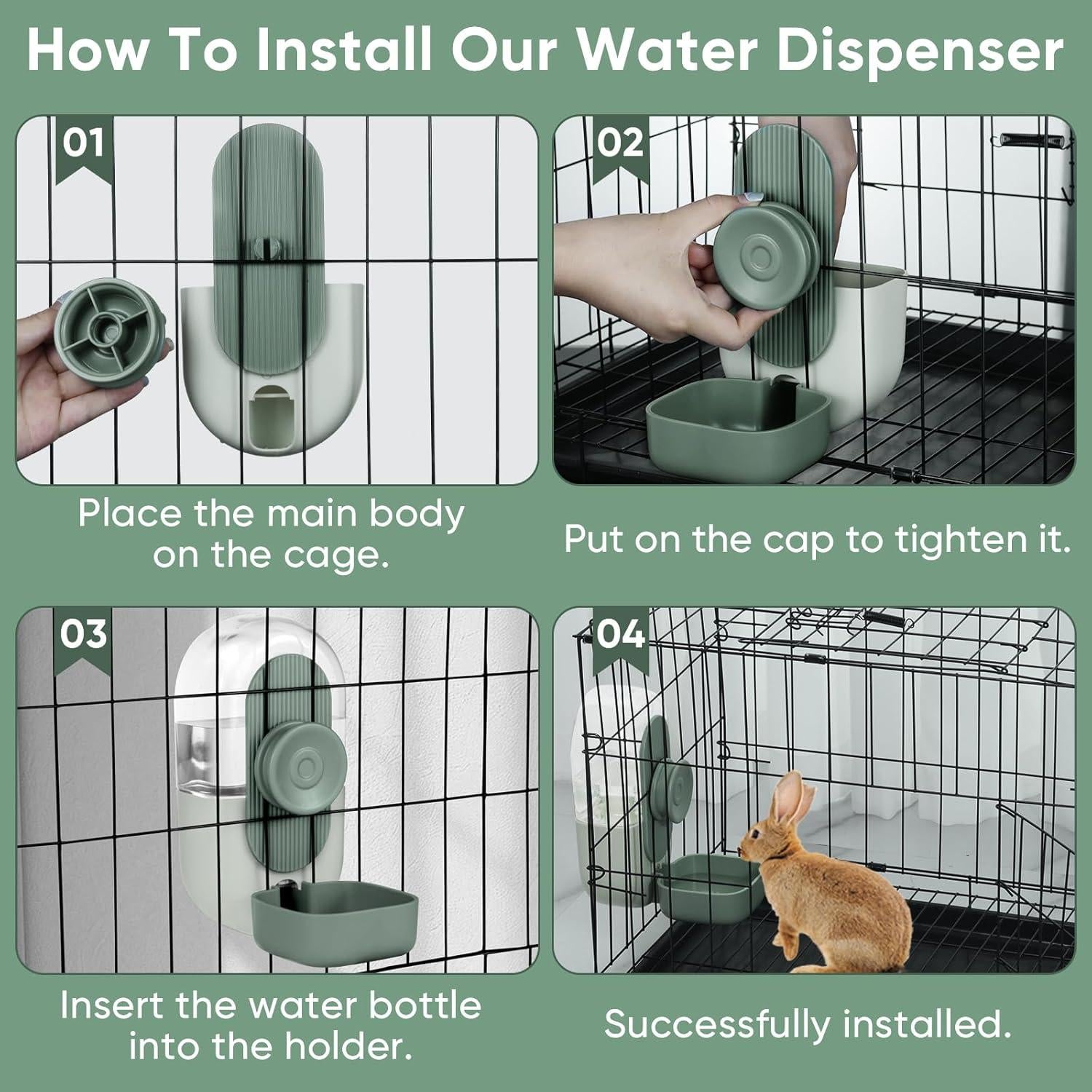 How To Install Our Water Dispenser

01

Place the main body on the cage.

02

Put on the cap to tighten it.

03

Insert the water bottle into the holder.

04

Successfully installed.